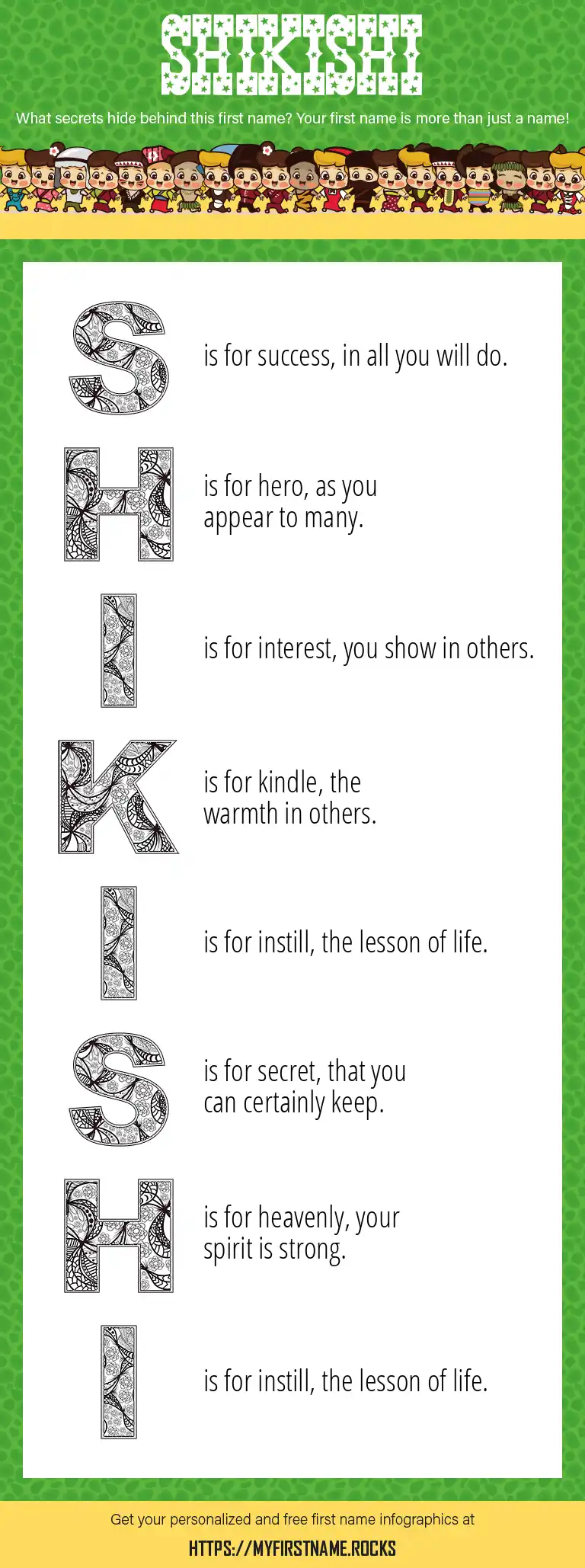 SHIKISHI

What secrets hide behind this first name? Your first name is more than just a name!

S is for success, in all you will do.

H is for hero, as you appear to many.

I is for interest, you show in others.

K is for kindle, the warmth in others.

I is for instill, the lesson of life.

S is for secret, that you can certainly keep.

H is for heavenly, your spirit is strong.

I is for instill, the lesson of life.

Get your personalized and free first name infographics at

HTTPS://MYFIRSTNAME.ROCKS