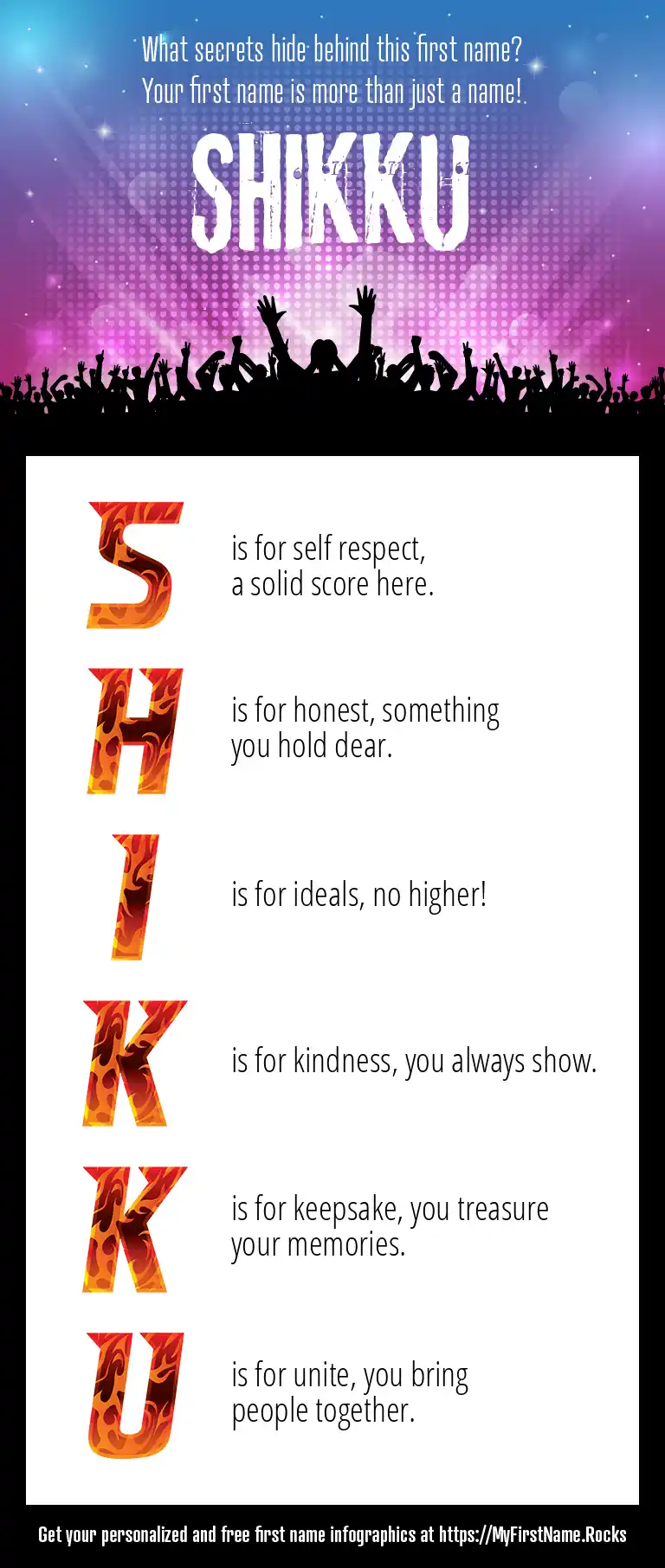 What secrets hide behind this first name?
Your first name is more than just a name!

SHIKKU

S is for self respect, a solid score here.

H is for honest, something you hold dear.

I is for ideals, no higher!

K is for kindness, you always show.

K is for keepsake, you treasure your memories.

U is for unite, you bring people together.

Get your personalized and free first name infographics at https://MyFirstName.Rocks