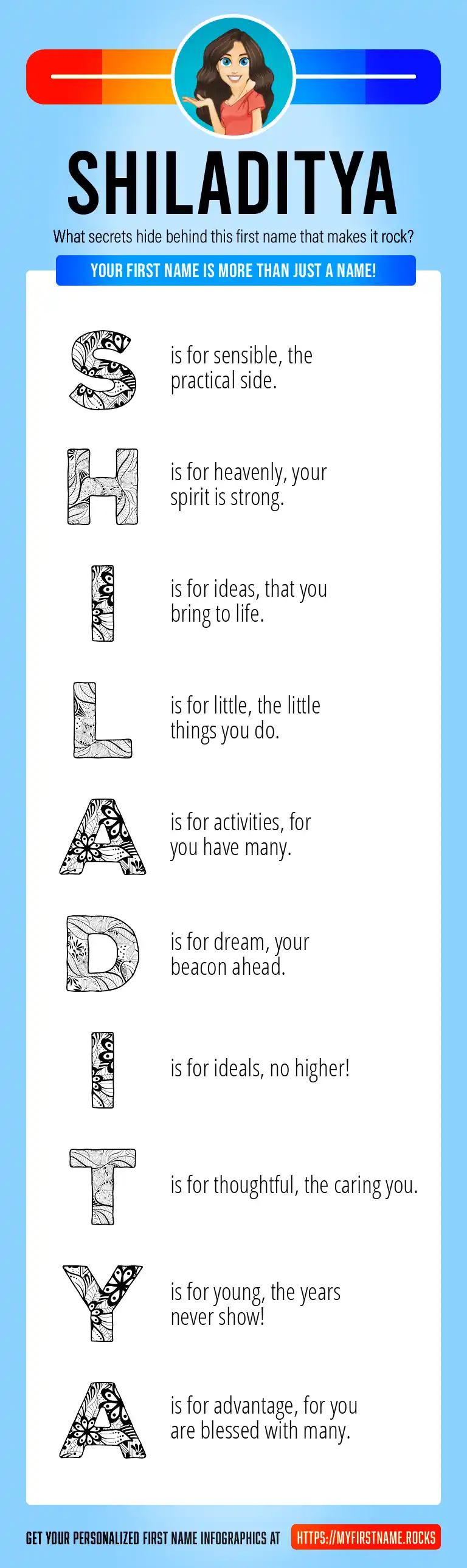 SHILADITYA

What secrets hide behind this first name that makes it rock?

YOUR FIRST NAME IS MORE THAN JUST A NAME!

S is for sensible, the practical side.

H is for heavenly, your spirit is strong.

I is for ideas, that you bring to life.

L is for little, the little things you do.

A is for activities, for you have many.

D is for dream, your beacon ahead.

I is for ideals, no higher!

T is for thoughtful, the caring you.

Y is for young, the years never show!

A is for advantage, for you are blessed with many.

GET YOUR PERSONALIZED FIRST NAME INFOGRAPHICS AT HTTPS://MYFIRSTNAME.ROCKS