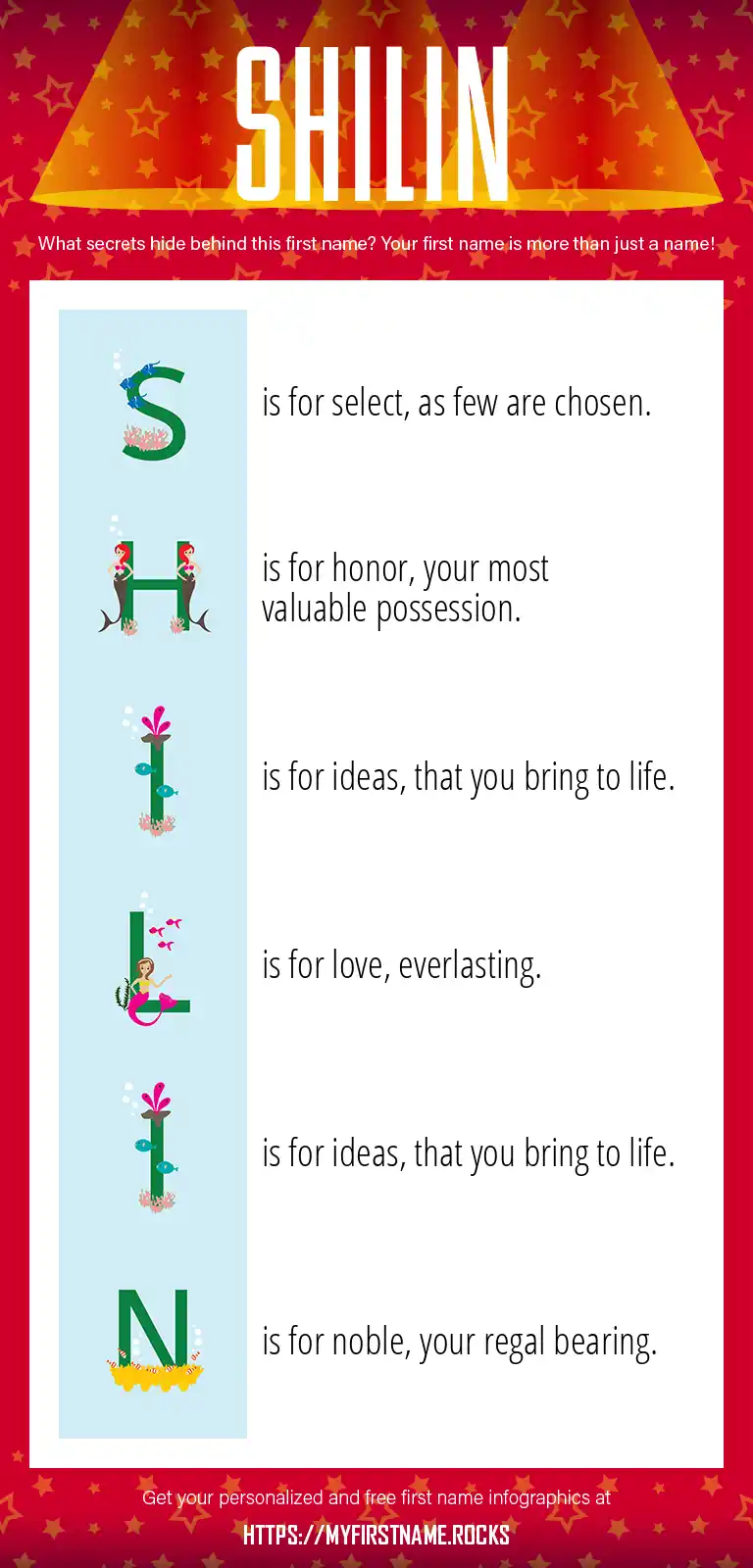 SHILIN

What secrets hide behind this first name? Your first name is more than just a name!

S is for select, as few are chosen.

H is for honor, your most valuable possession.

I is for ideas, that you bring to life.

L is for love, everlasting.

I is for ideas, that you bring to life.

N is for noble, your regal bearing.

Get your personalized and free first name infographics at

HTTPS://MYFIRSTNAME.ROCKS