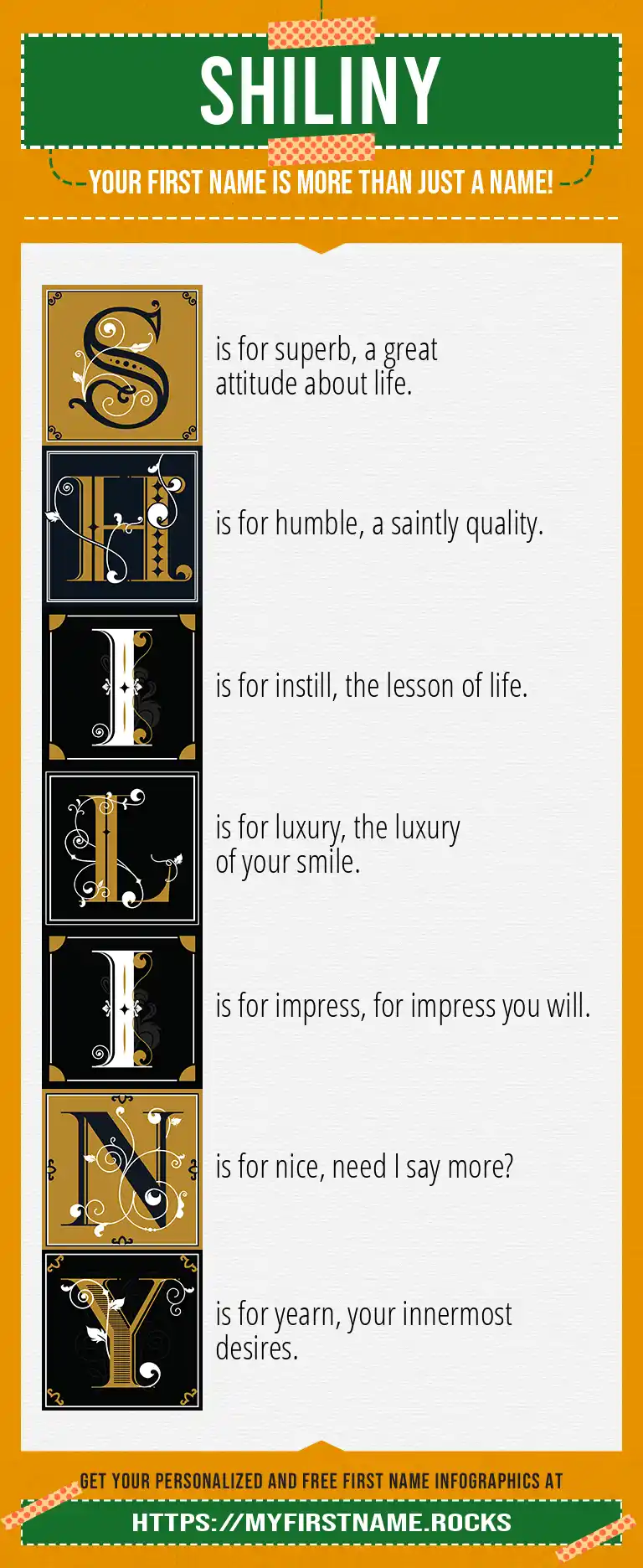 SHILINY

YOUR FIRST NAME IS MORE THAN JUST A NAME!

S is for superb, a great attitude about life.

H is for humble, a saintly quality.

I is for instill, the lesson of life.

L is for luxury, the luxury of your smile.

I is for impress, for impress you will.

N is for nice, need I say more?

Y is for yearn, your innermost desires.

GET YOUR PERSONALIZED AND FREE FIRST NAME INFOGRAPHICS AT

HTTPS://MYFIRSTNAME.ROCKS