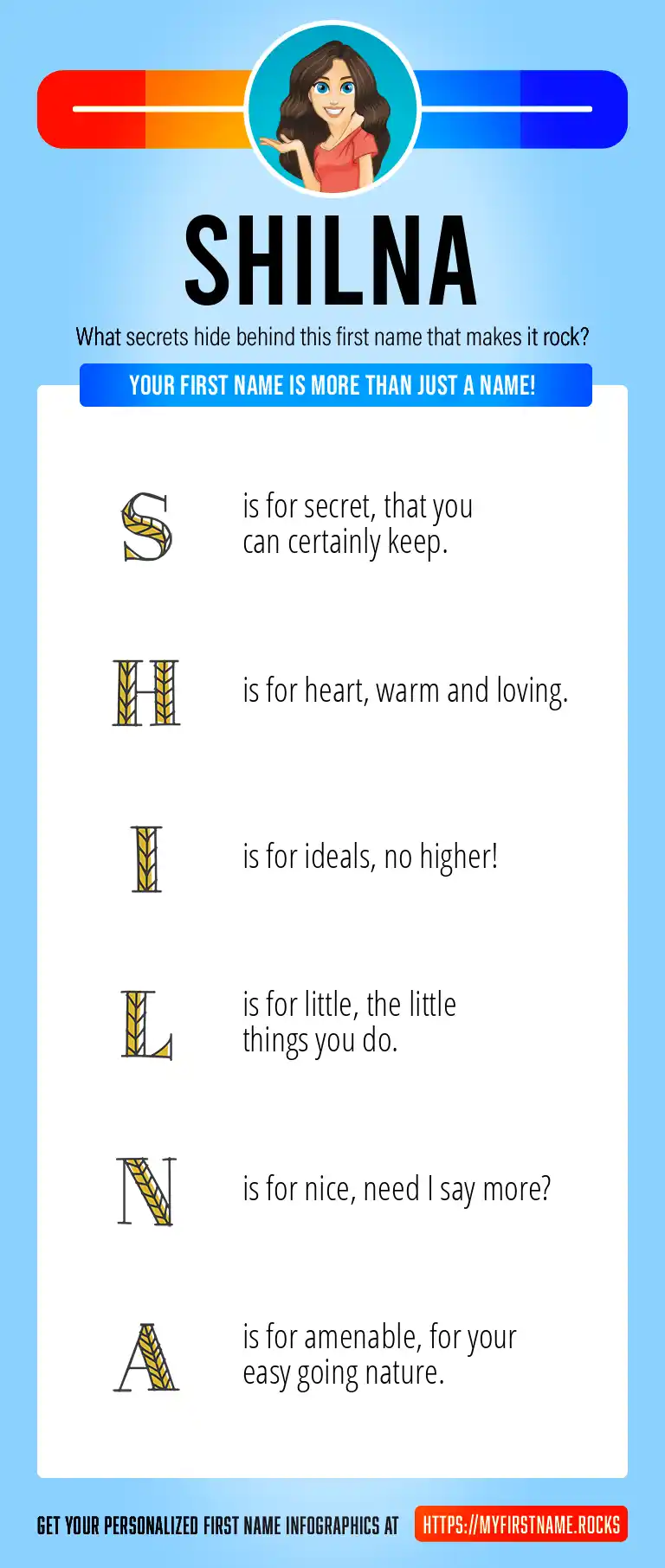 SHILNA

What secrets hide behind this first name that makes it rock?

YOUR FIRST NAME IS MORE THAN JUST A NAME!

S is for secret, that you can certainly keep.

H is for heart, warm and loving.

I is for ideals, no higher!

L is for little, the little things you do.

N is for nice, need I say more?

A is for amenable, for your easy going nature.

GET YOUR PERSONALIZED FIRST NAME INFOGRAPHICS AT HTTPS://MYFIRSTNAME.ROCKS