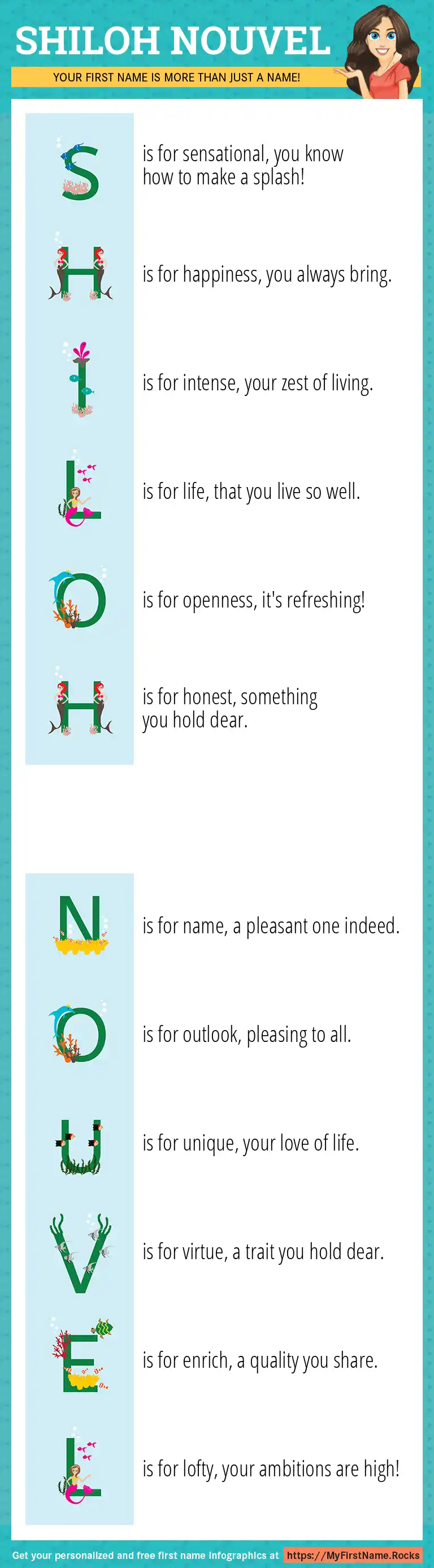 SHILOH NOUVEL

YOUR FIRST NAME IS MORE THAN JUST A NAME!

S is for sensational, you know how to make a splash!

H is for happiness, you always bring.

I is for intense, your zest of living.

L is for life, that you live so well.

O is for openness, it's refreshing!

H is for honest, something you hold dear.

N is for name, a pleasant one indeed.

O is for outlook, pleasing to all.

U is for unique, your love of life.

V is for virtue, a trait you hold dear.

E is for enrich, a quality you share.

L is for lofty, your ambitions are high!

Get your personalized and free first name infographics at https://MyFirstName.Rocks