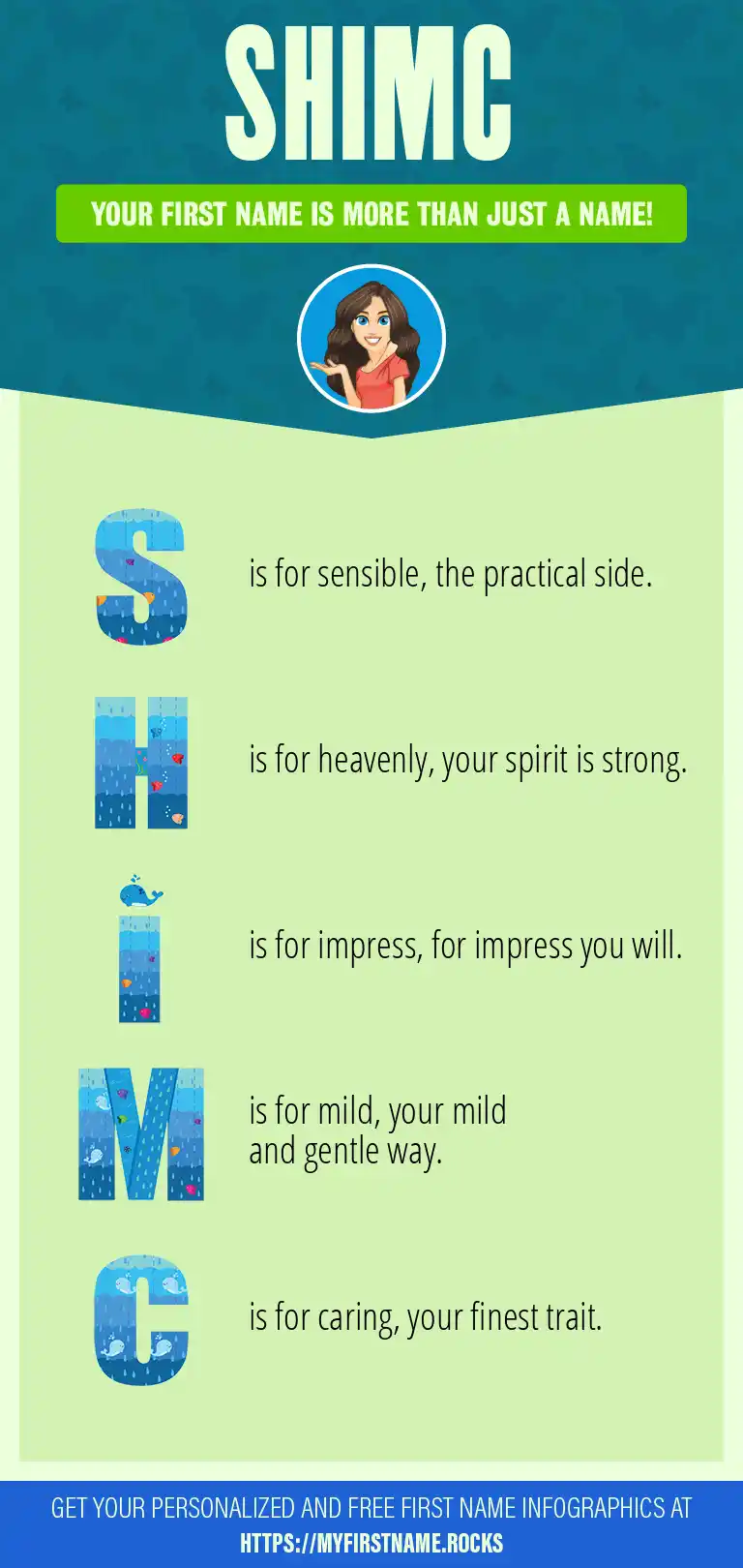 SHIMC

YOUR FIRST NAME IS MORE THAN JUST A NAME!

S is for sensible, the practical side.

H is for heavenly, your spirit is strong.

I is for impress, for impress you will.

M is for mild, your mild and gentle way.

C is for caring, your finest trait.

GET YOUR PERSONALIZED AND FREE FIRST NAME INFOGRAPHICS AT HTTPS://MYFIRSTNAME.ROCKS