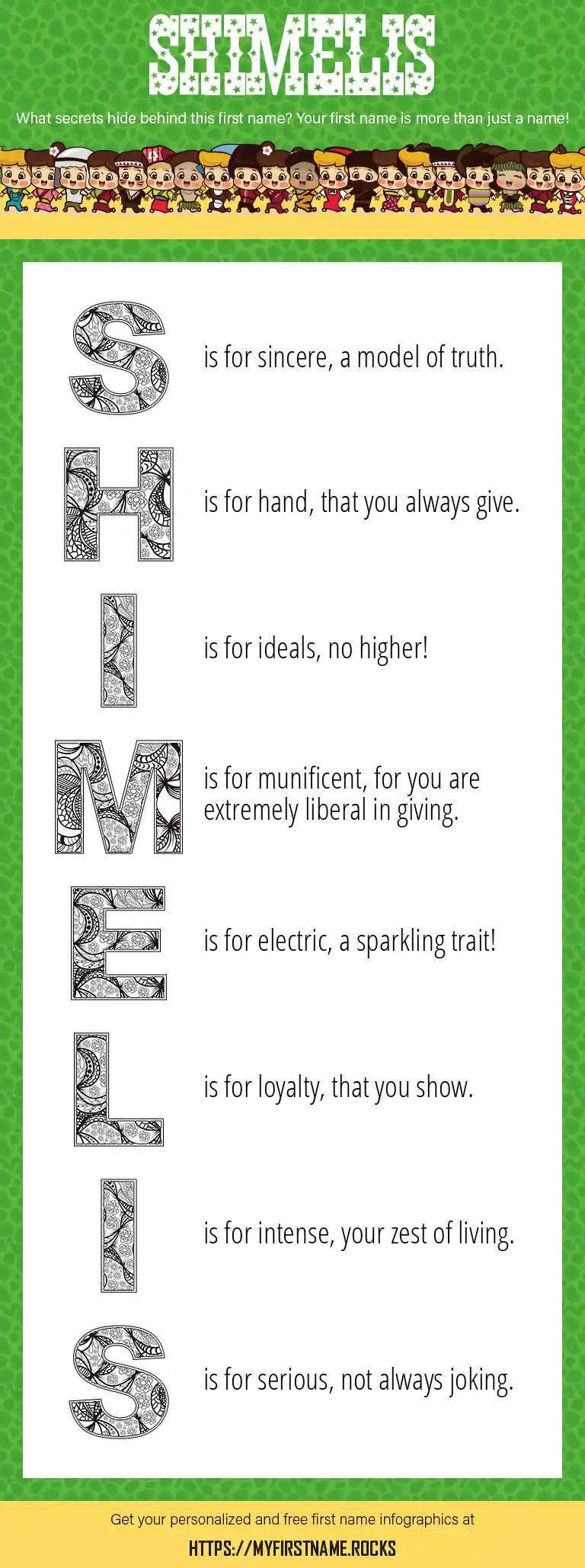 SHIMELIS

What secrets hide behind this first name? Your first name is more than just a name!

S is for sincere, a model of truth.

H is for hand, that you always give.

I is for ideals, no higher!

M is for munificent, for you are extremely liberal in giving.

E is for electric, a sparkling trait!

L is for loyalty, that you show.

I is for intense, your zest of living.

S is for serious, not always joking.

Get your personalized and free first name infographics at

HTTPS://MYFIRSTNAME.ROCKS