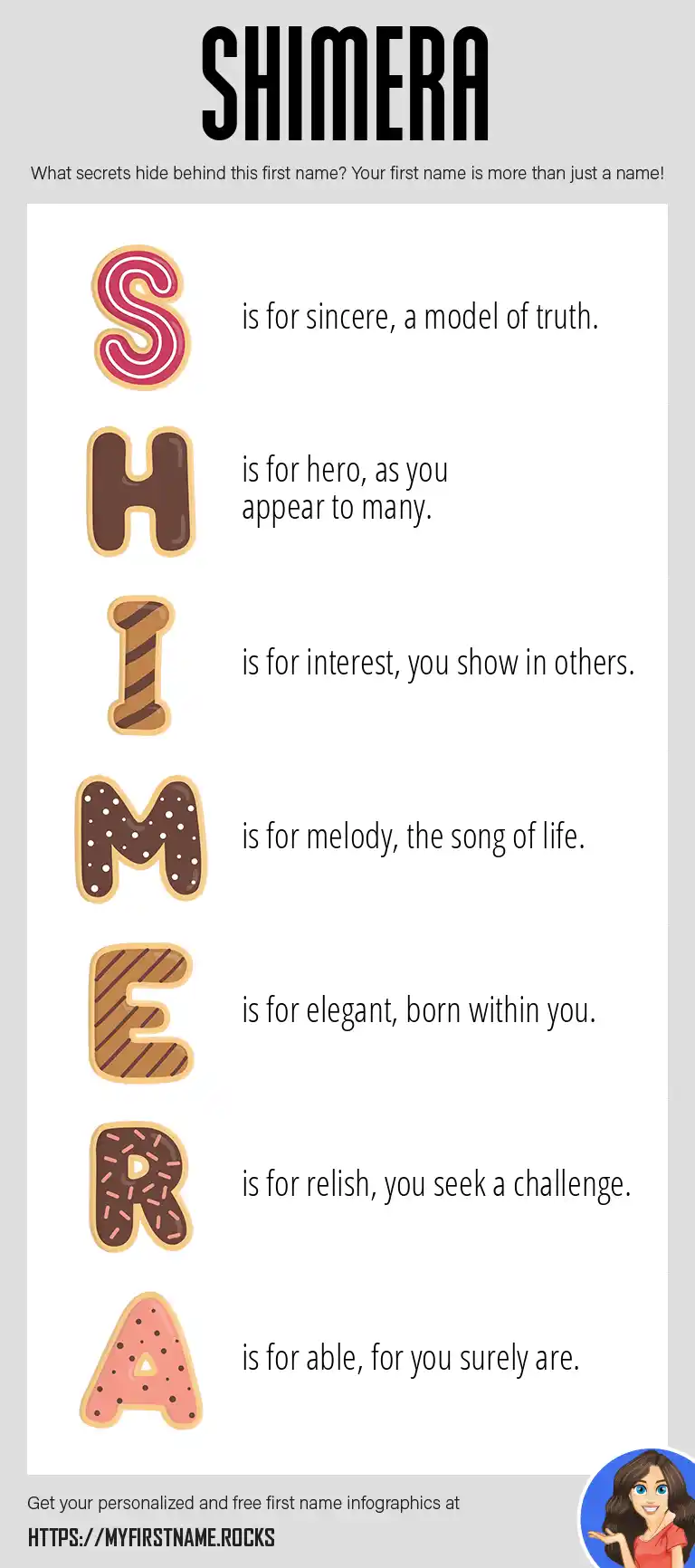 SHIMERA

What secrets hide behind this first name? Your first name is more than just a name!

S is for sincere, a model of truth.

H is for hero, as you appear to many.

I is for interest, you show in others.

M is for melody, the song of life.

E is for elegant, born within you.

R is for relish, you seek a challenge.

A is for able, for you surely are.

Get your personalized and free first name infographics at

HTTPS://MYFIRSTNAME.ROCKS