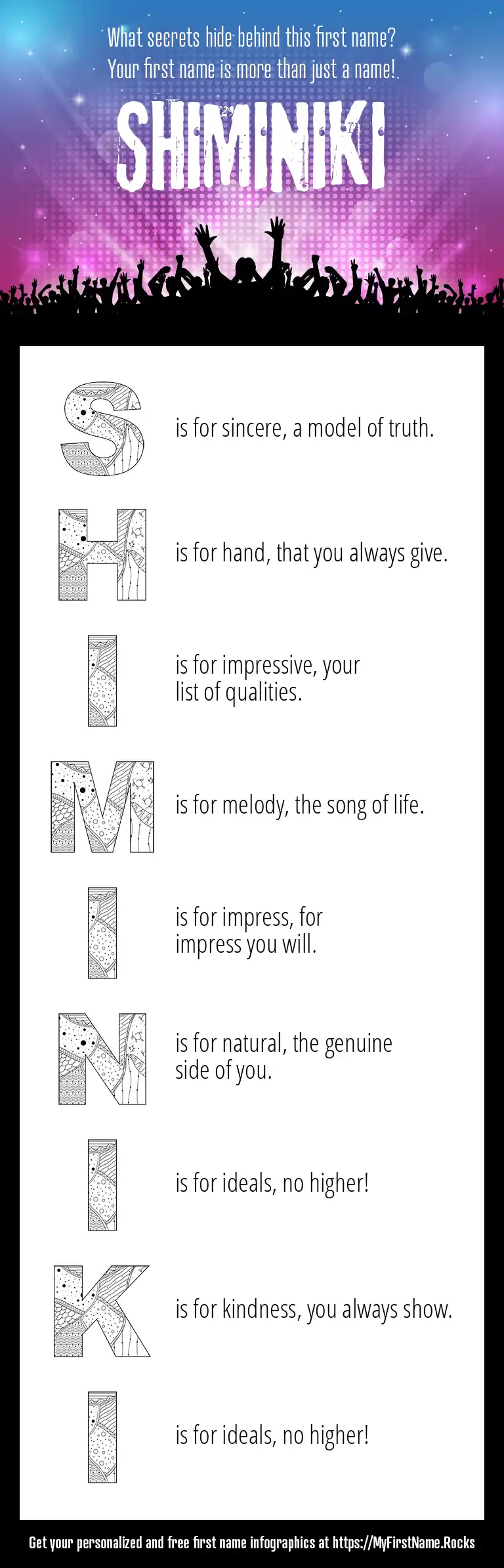 What secrets hide behind this first name?
Your first name is more than just a name!

SHIMINIKI

S is for sincere, a model of truth.

H is for hand, that you always give.

I is for impressive, your list of qualities.

M is for melody, the song of life.

I is for impress, for impress you will.

N is for natural, the genuine side of you.

I is for ideals, no higher!

K is for kindness, you always show.

I is for ideals, no higher!

Get your personalized and free first name infographics at https://MyFirstName.Rocks