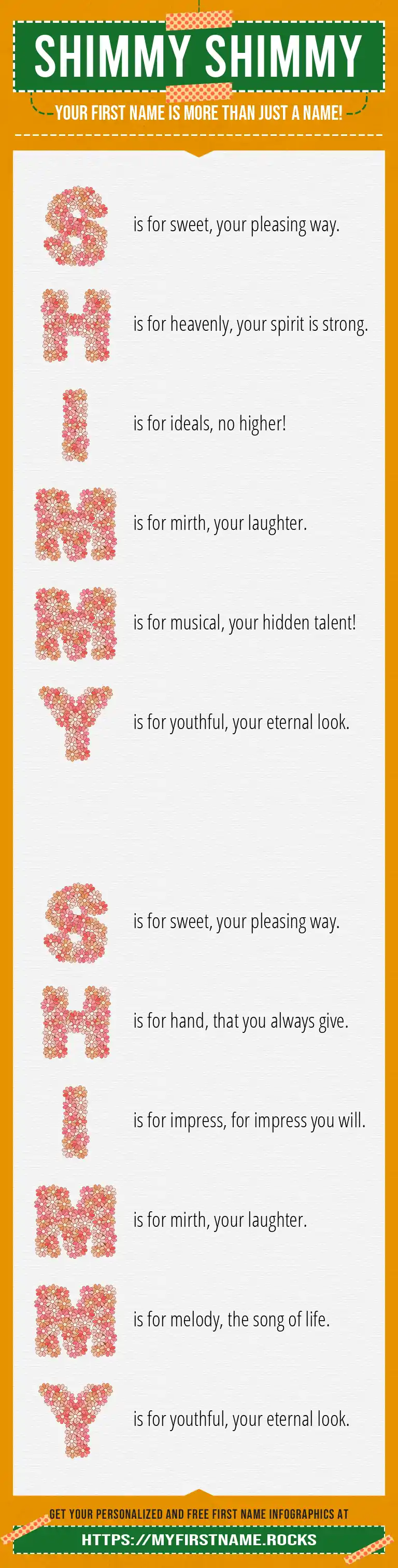 SHIMMY SHIMMY

YOUR FIRST NAME IS MORE THAN JUST A NAME!

S is for sweet, your pleasing way.

H is for heavenly, your spirit is strong.

I is for ideals, no higher!

M is for mirth, your laughter.

M is for musical, your hidden talent!

Y is for youthful, your eternal look.

S is for sweet, your pleasing way.

H is for hand, that you always give.

I is for impress, for impress you will.

M is for mirth, your laughter.

M is for melody, the song of life.

Y is for youthful, your eternal look.

GET YOUR PERSONALIZED AND FREE FIRST NAME INFOGRAPHICS AT

HTTPS://MYFIRSTNAME.ROCKS