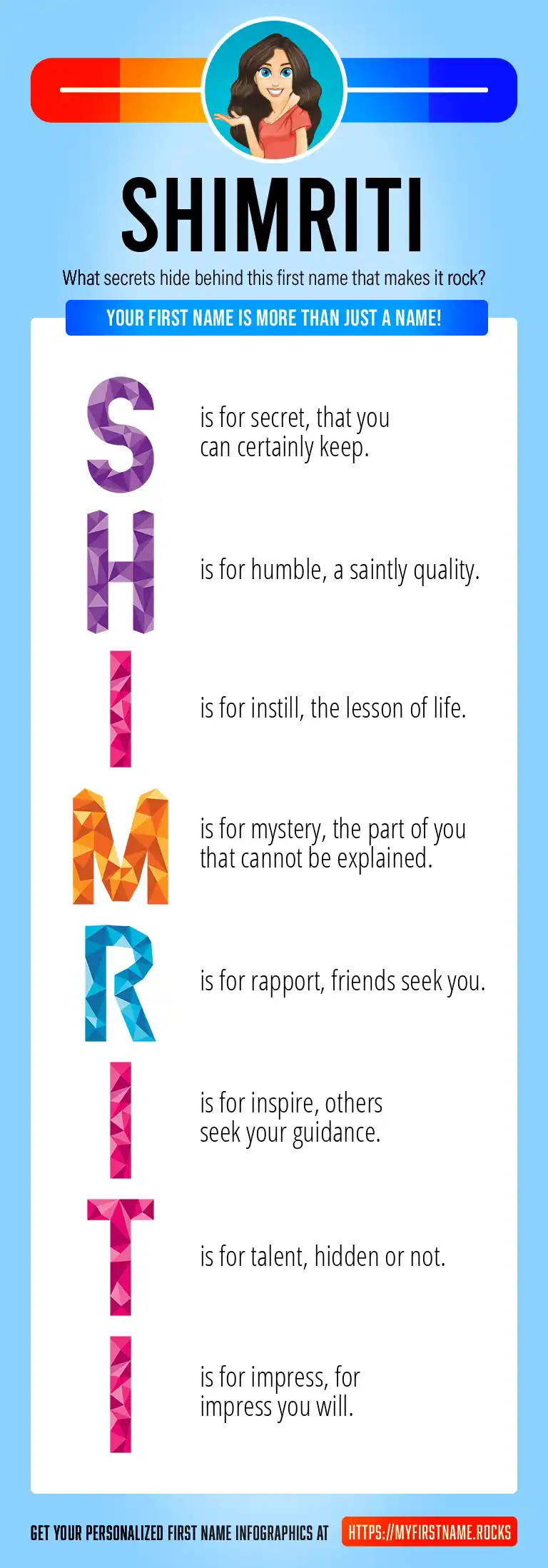 SHIMRITI

What secrets hide behind this first name that makes it rock?

YOUR FIRST NAME IS MORE THAN JUST A NAME!

S is for secret, that you can certainly keep.

H is for humble, a saintly quality.

I is for instill, the lesson of life.

M is for mystery, the part of you that cannot be explained.

R is for rapport, friends seek you.

I is for inspire, others seek your guidance.

T is for talent, hidden or not.

I is for impress, for impress you will.

GET YOUR PERSONALIZED FIRST NAME INFOGRAPHICS AT HTTPS://MYFIRSTNAME.ROCKS