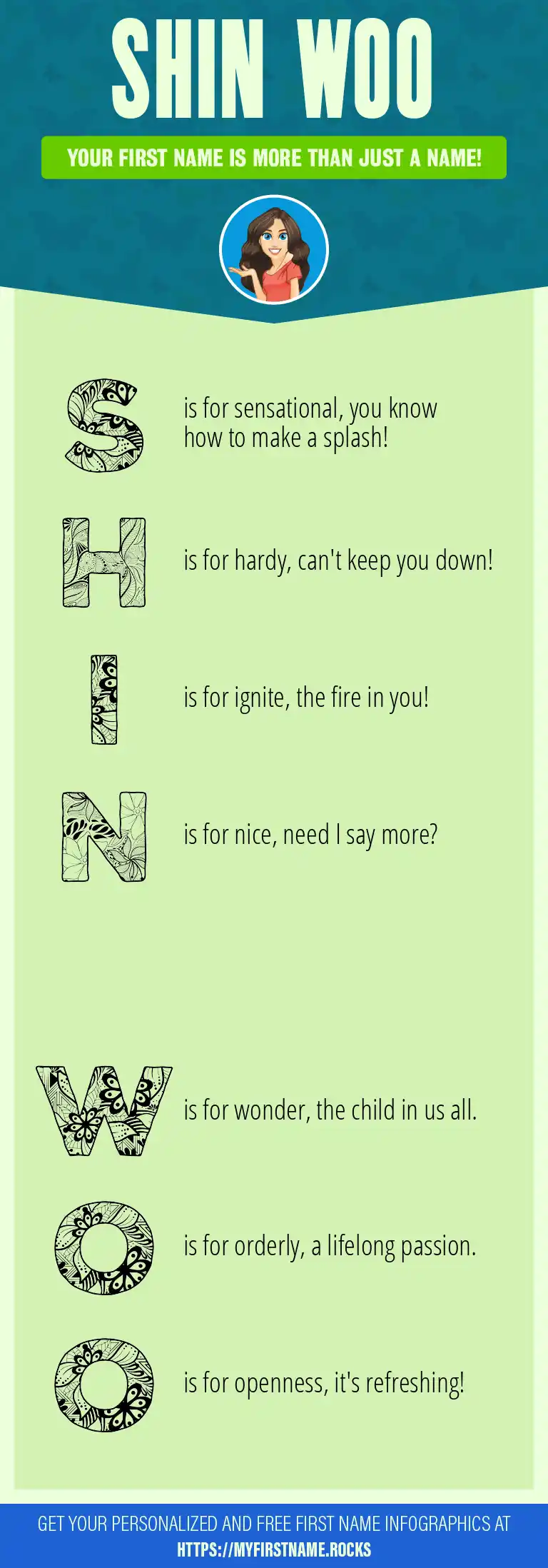 SHIN WOO

YOUR FIRST NAME IS MORE THAN JUST A NAME!

S is for sensational, you know how to make a splash!

H is for hardy, can't keep you down!

I is for ignite, the fire in you!

N is for nice, need I say more?

W is for wonder, the child in us all.

O is for orderly, a lifelong passion.

O is for openness, it's refreshing!

GET YOUR PERSONALIZED AND FREE FIRST NAME INFOGRAPHICS AT HTTPS://MYFIRSTNAME.ROCKS