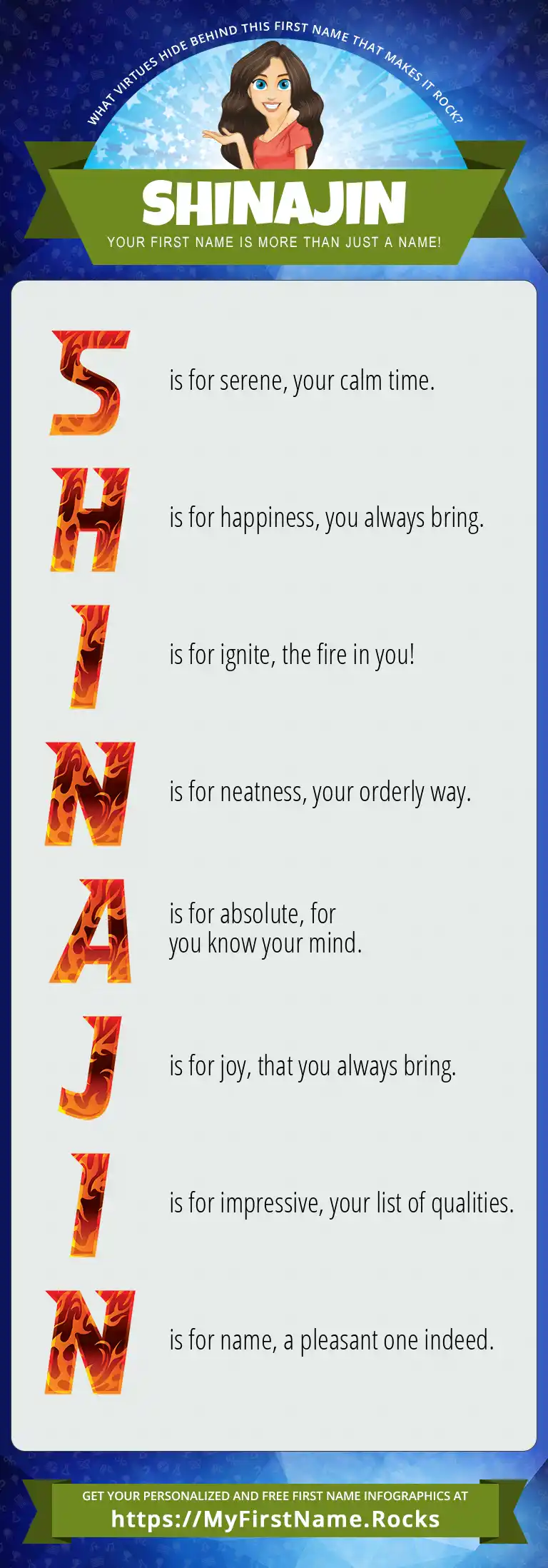 WHAT VIRTUES HIDE BEHIND THIS FIRST NAME THAT MAKES IT ROCK?

SHINAJIN

YOUR FIRST NAME IS MORE THAN JUST A NAME!

S is for serene, your calm time.

H is for happiness, you always bring.

I is for ignite, the fire in you!

N is for neatness, your orderly way.

A is for absolute, for you know your mind.

J is for joy, that you always bring.

I is for impressive, your list of qualities.

N is for name, a pleasant one indeed.

GET YOUR PERSONALIZED AND FREE FIRST NAME INFOGRAPHICS AT

https://MyFirstName.Rocks