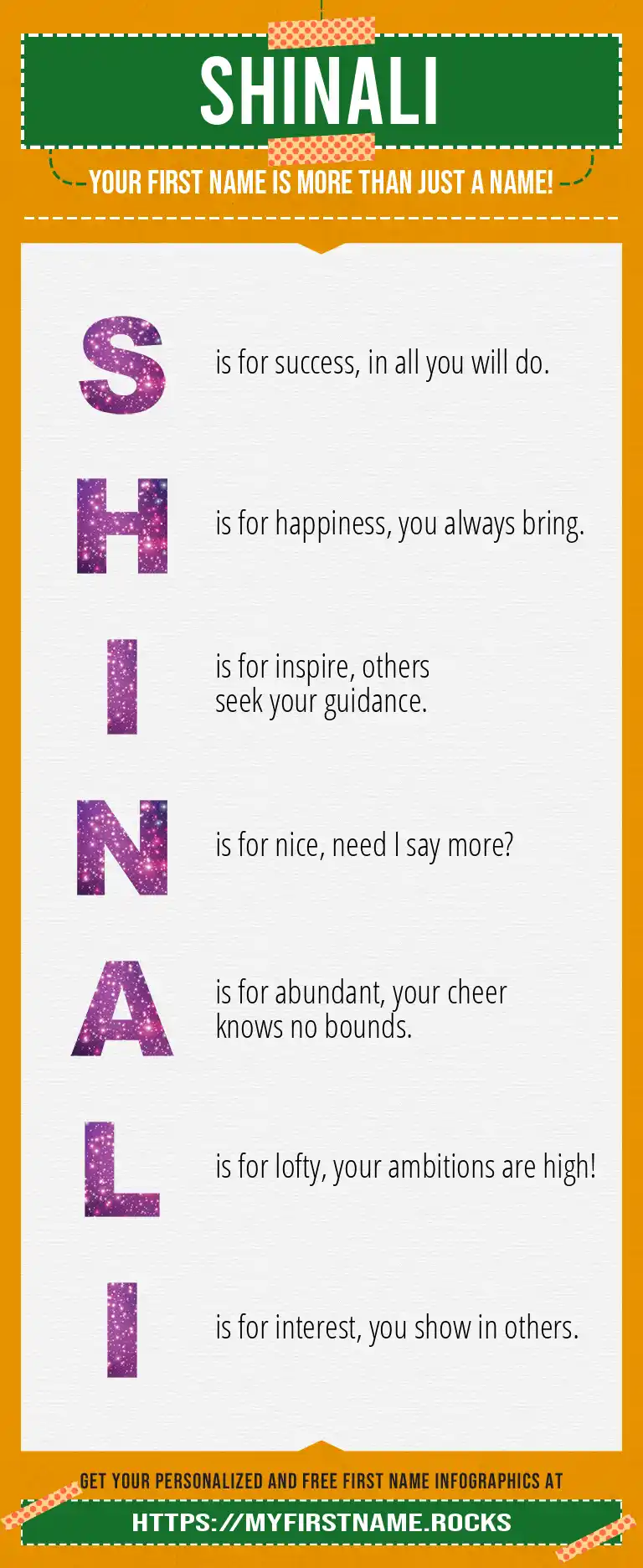 SHINALI

YOUR FIRST NAME IS MORE THAN JUST A NAME!

S is for success, in all you will do.

H is for happiness, you always bring.

I is for inspire, others seek your guidance.

N is for nice, need I say more?

A is for abundant, your cheer knows no bounds.

L is for lofty, your ambitions are high!

I is for interest, you show in others.

GET YOUR PERSONALIZED AND FREE FIRST NAME INFOGRAPHICS AT

HTTPS://MYFIRSTNAME.ROCKS