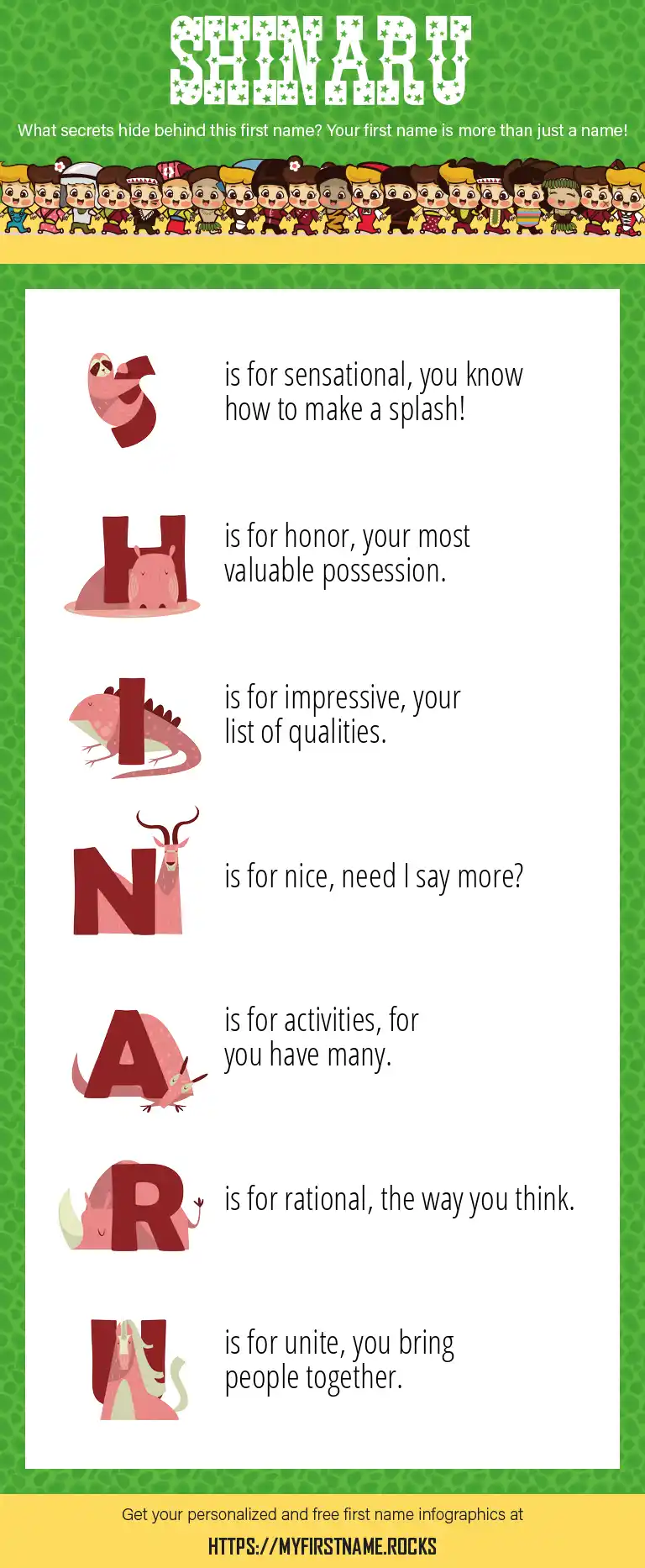 SHINARU

What secrets hide behind this first name? Your first name is more than just a name!

S is for sensational, you know how to make a splash!

H is for honor, your most valuable possession.

I is for impressive, your list of qualities.

N is for nice, need I say more?

A is for activities, for you have many.

R is for rational, the way you think.

U is for unite, you bring people together.

Get your personalized and free first name infographics at

HTTPS://MYFIRSTNAME.ROCKS