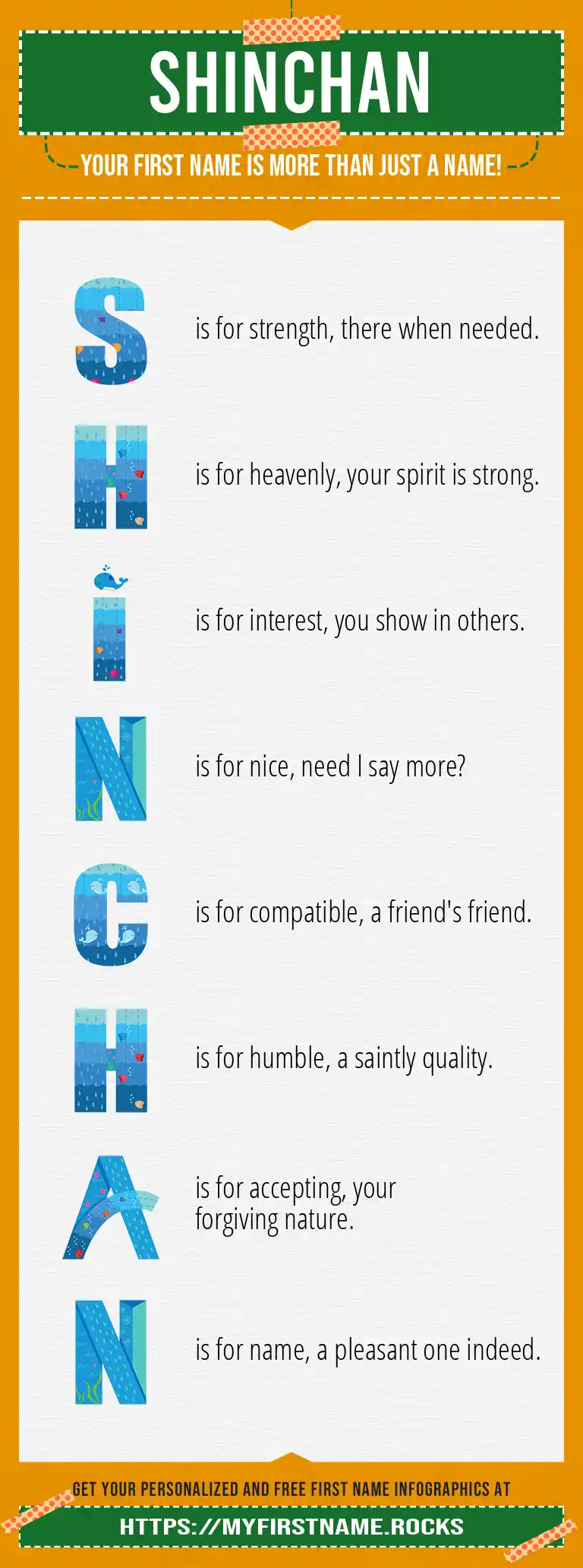 SHINCHAN

YOUR FIRST NAME IS MORE THAN JUST A NAME!

S is for strength, there when needed.

H is for heavenly, your spirit is strong.

I is for interest, you show in others.

N is for nice, need I say more?

C is for compatible, a friend's friend.

H is for humble, a saintly quality.

A is for accepting, your forgiving nature.

N is for name, a pleasant one indeed.

GET YOUR PERSONALIZED AND FREE FIRST NAME INFOGRAPHICS AT

HTTPS://MYFIRSTNAME.ROCKS