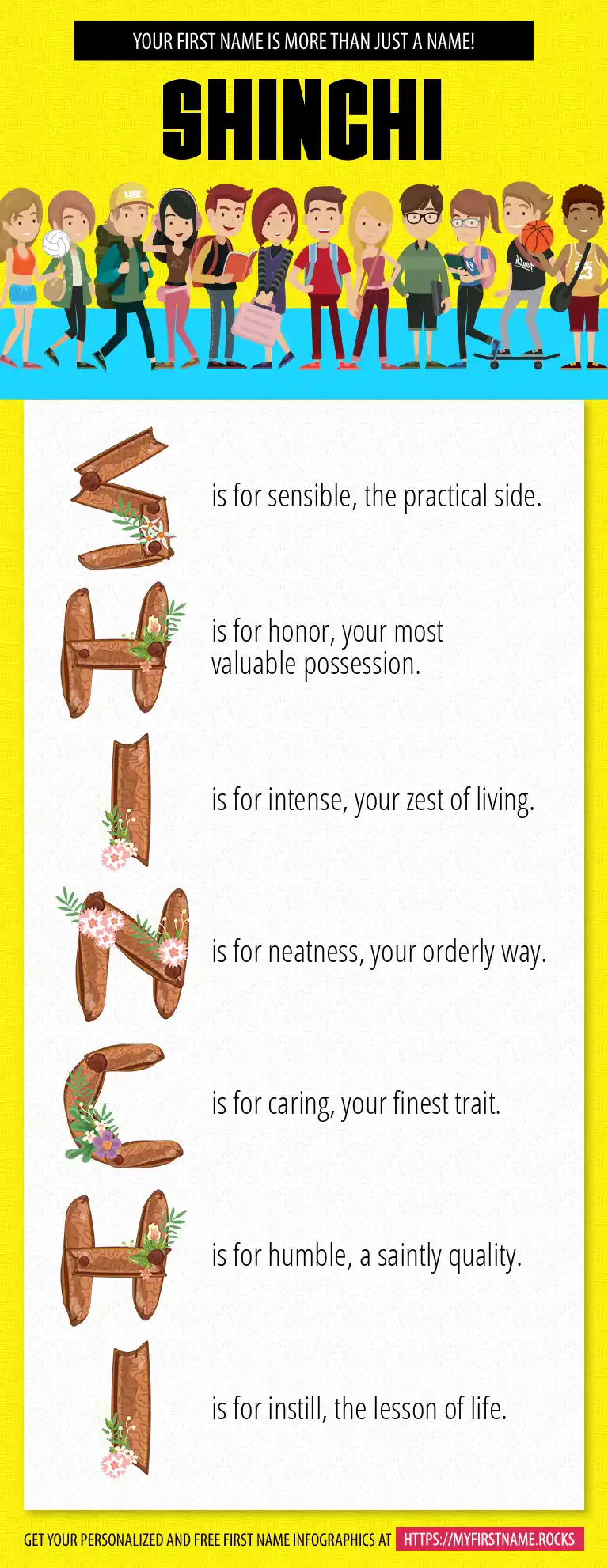 YOUR FIRST NAME IS MORE THAN JUST A NAME!

SHINCHI

S is for sensible, the practical side.

H is for honor, your most valuable possession.

I is for intense, your zest of living.

N is for neatness, your orderly way.

C is for caring, your finest trait.

H is for humble, a saintly quality.

I is for instill, the lesson of life.

GET YOUR PERSONALIZED AND FREE FIRST NAME INFOGRAPHICS AT HTTPS://MYFIRSTNAME.ROCKS