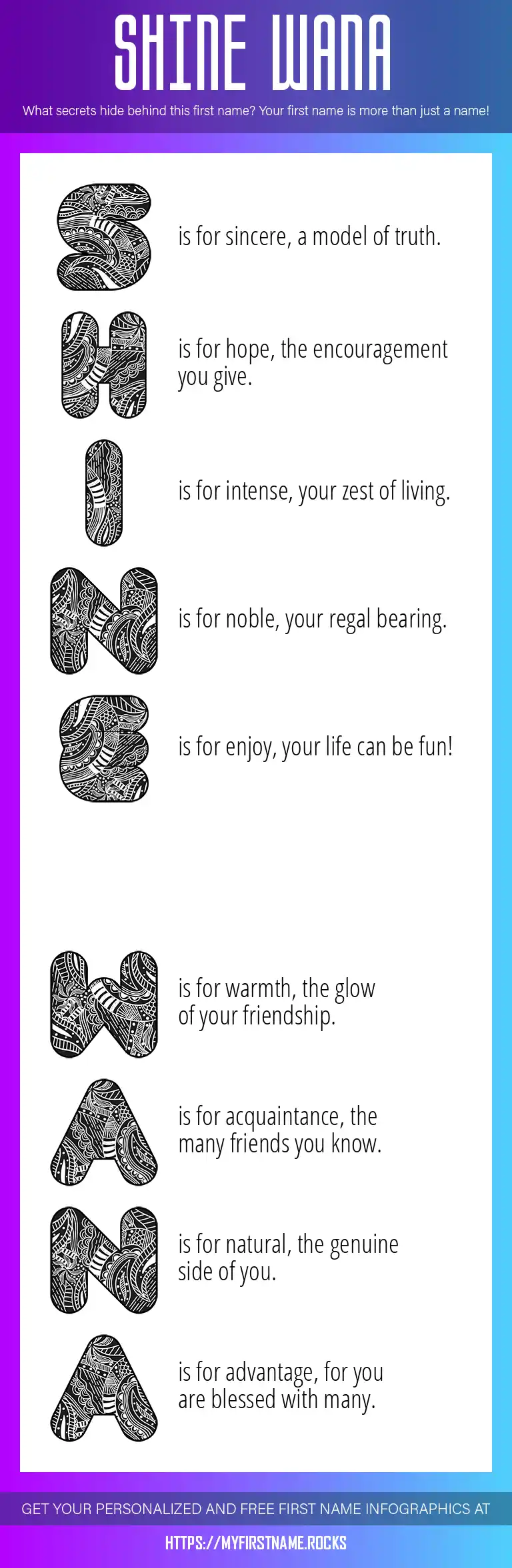 SHINE WANA

What secrets hide behind this first name? Your first name is more than just a name!

S is for sincere, a model of truth.

H is for hope, the encouragement you give.

I is for intense, your zest of living.

N is for noble, your regal bearing.

E is for enjoy, your life can be fun!

W is for warmth, the glow of your friendship.

A is for acquaintance, the many friends you know.

N is for natural, the genuine side of you.

A is for advantage, for you are blessed with many.

GET YOUR PERSONALIZED AND FREE FIRST NAME INFOGRAPHICS AT

HTTPS://MYFIRSTNAME.ROCKS