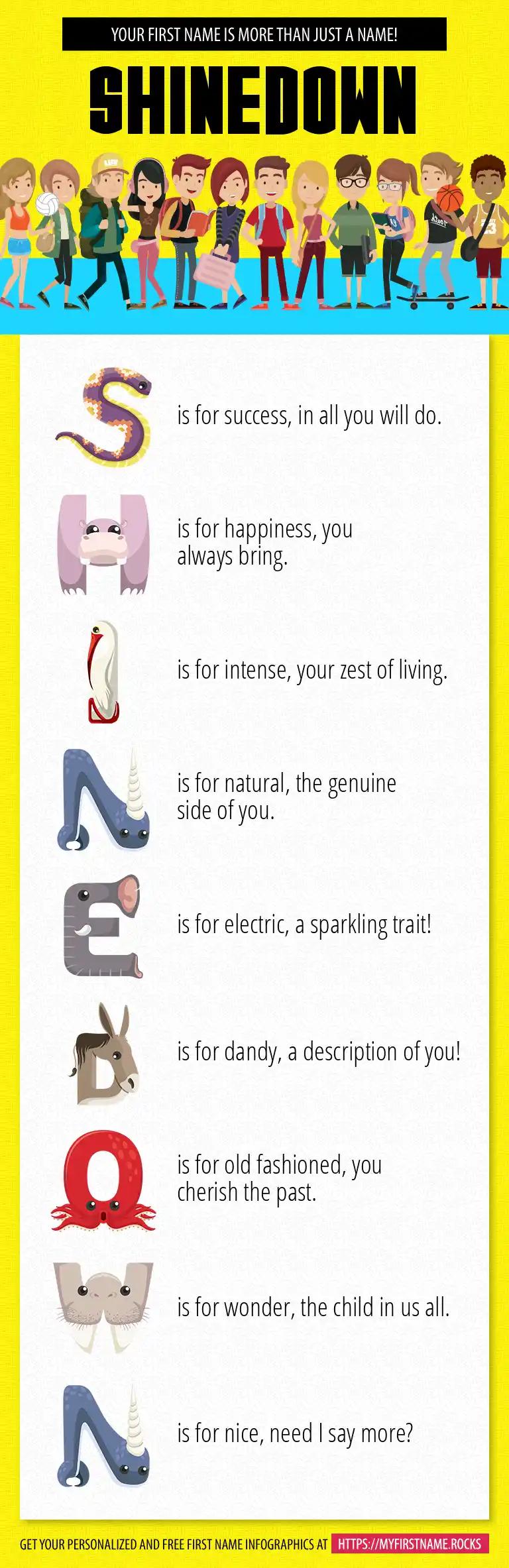 YOUR FIRST NAME IS MORE THAN JUST A NAME!

SHINEDOWN

S is for success, in all you will do.

H is for happiness, you always bring.

I is for intense, your zest of living.

N is for natural, the genuine side of you.

E is for electric, a sparkling trait!

D is for dandy, a description of you!

O is for old fashioned, you cherish the past.

W is for wonder, the child in us all.

N is for nice, need I say more?

GET YOUR PERSONALIZED AND FREE FIRST NAME INFOGRAPHICS AT HTTPS://MYFIRSTNAME.ROCKS