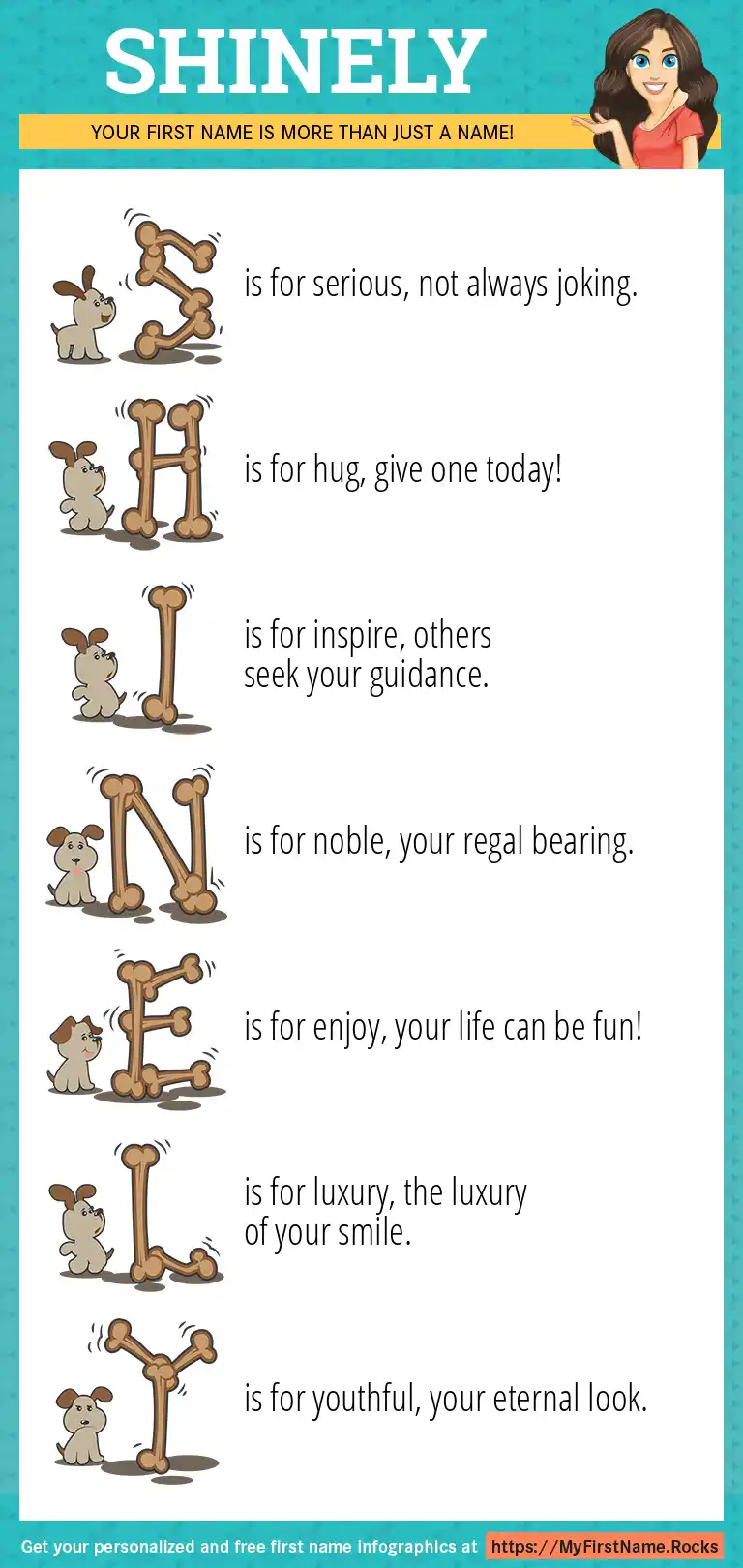 SHINELY

YOUR FIRST NAME IS MORE THAN JUST A NAME!

S is for serious, not always joking.

H is for hug, give one today!

I is for inspire, others seek your guidance.

N is for noble, your regal bearing.

E is for enjoy, your life can be fun!

L is for luxury, the luxury of your smile.

Y is for youthful, your eternal look.

Get your personalized and free first name infographics at https://MyFirstName.Rocks