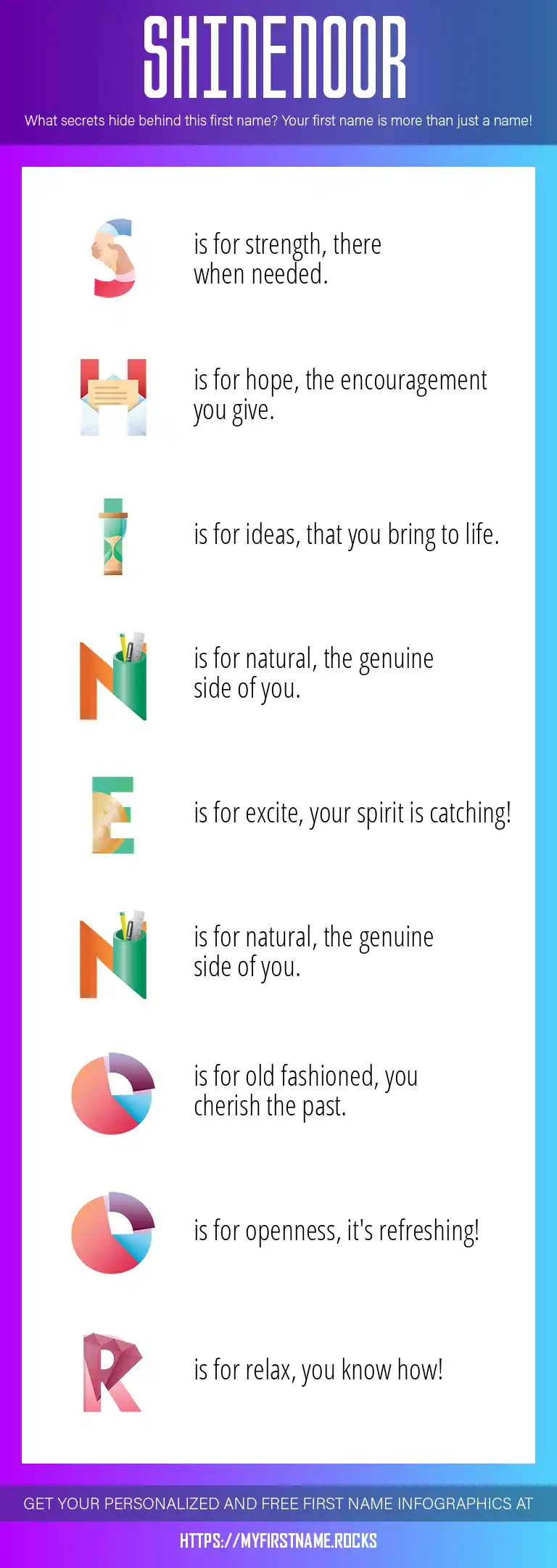 SHINENOOR

What secrets hide behind this first name? Your first name is more than just a name!

S is for strength, there when needed.

H is for hope, the encouragement you give.

I is for ideas, that you bring to life.

N is for natural, the genuine side of you.

E is for excite, your spirit is catching!

N is for natural, the genuine side of you.

O is for old fashioned, you cherish the past.

O is for openness, it's refreshing!

R is for relax, you know how!

GET YOUR PERSONALIZED AND FREE FIRST NAME INFOGRAPHICS AT

HTTPS://MYFIRSTNAME.ROCKS