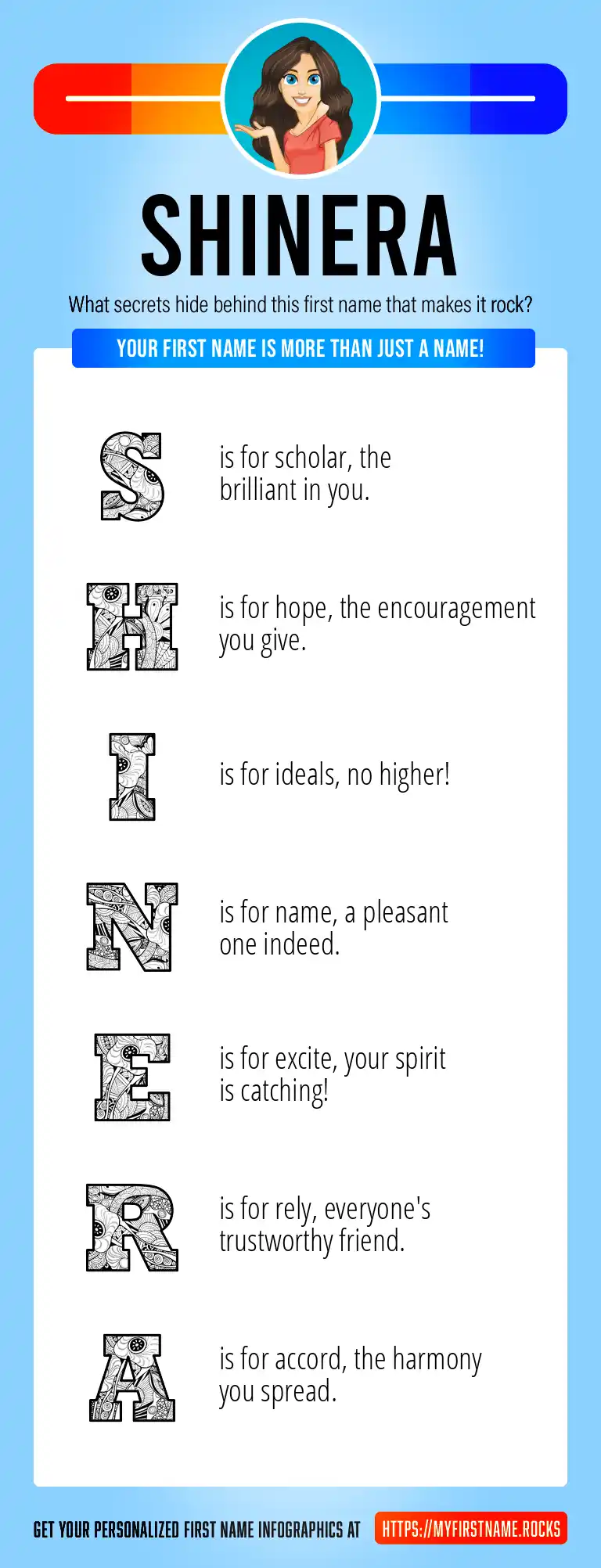 SHINERA

What secrets hide behind this first name that makes it rock?

YOUR FIRST NAME IS MORE THAN JUST A NAME!

S is for scholar, the brilliant in you.

H is for hope, the encouragement you give.

I is for ideals, no higher!

N is for name, a pleasant one indeed.

E is for excite, your spirit is catching!

R is for rely, everyone's trustworthy friend.

A is for accord, the harmony you spread.

GET YOUR PERSONALIZED FIRST NAME INFOGRAPHICS AT HTTPS://MYFIRSTNAME.ROCKS