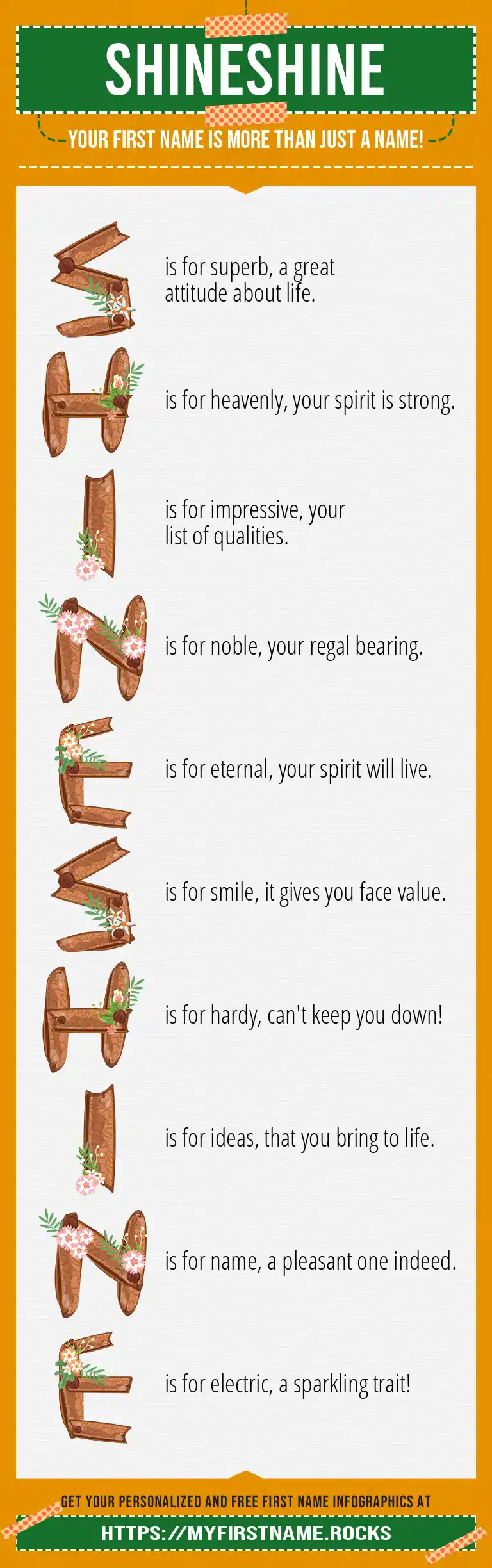 SHINESHINE

YOUR FIRST NAME IS MORE THAN JUST A NAME!

S is for superb, a great attitude about life.

H is for heavenly, your spirit is strong.

I is for impressive, your list of qualities.

N is for noble, your regal bearing.

E is for eternal, your spirit will live.

S is for smile, it gives you face value.

H is for hardy, can't keep you down!

I is for ideas, that you bring to life.

N is for name, a pleasant one indeed.

E is for electric, a sparkling trait!

GET YOUR PERSONALIZED AND FREE FIRST NAME INFOGRAPHICS AT

HTTPS://MYFIRSTNAME.ROCKS