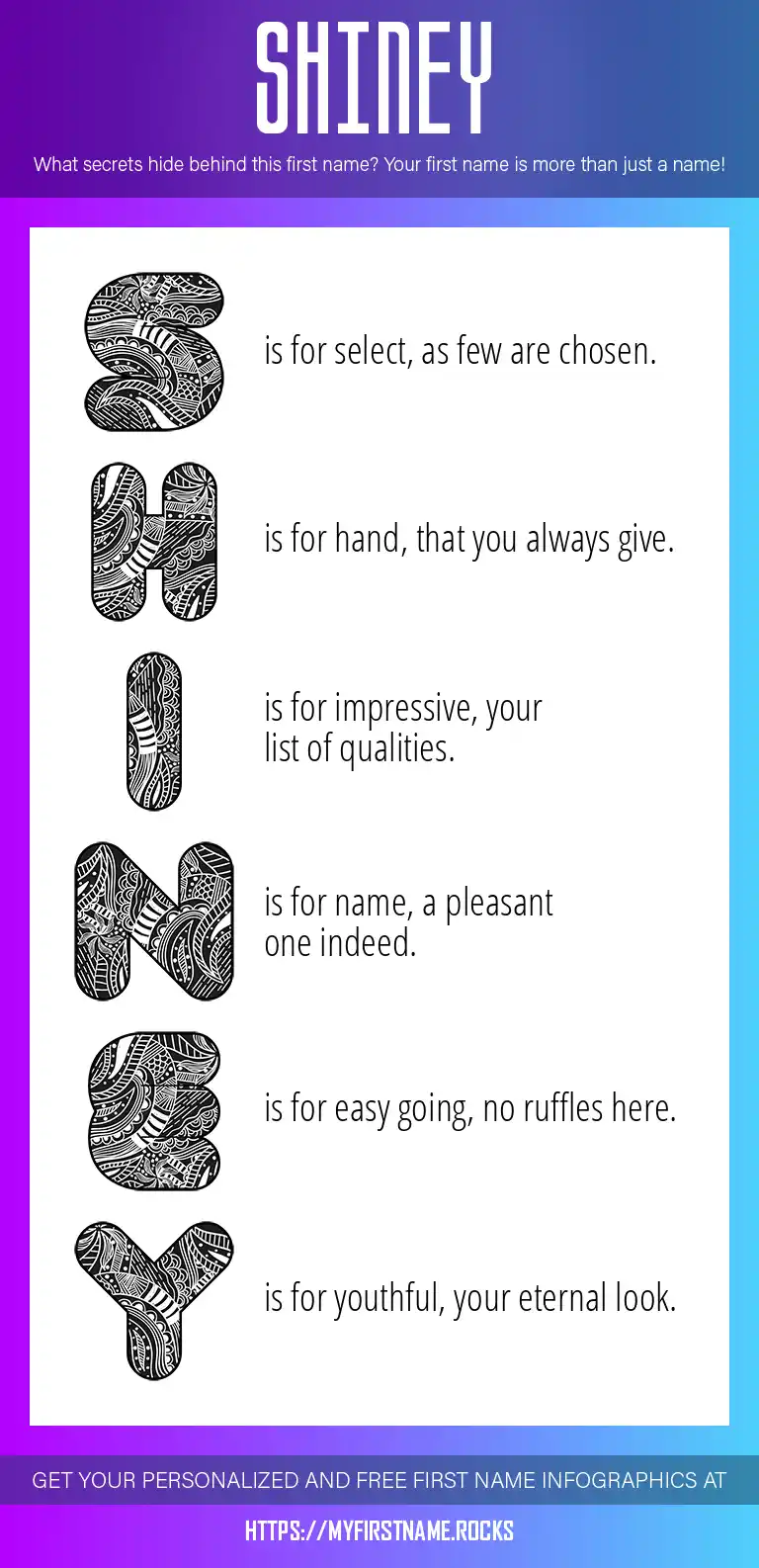 SHINEY

What secrets hide behind this first name? Your first name is more than just a name!

S is for select, as few are chosen.

H is for hand, that you always give.

I is for impressive, your list of qualities.

N is for name, a pleasant one indeed.

E is for easy going, no ruffles here.

Y is for youthful, your eternal look.

GET YOUR PERSONALIZED AND FREE FIRST NAME INFOGRAPHICS AT

HTTPS://MYFIRSTNAME.ROCKS