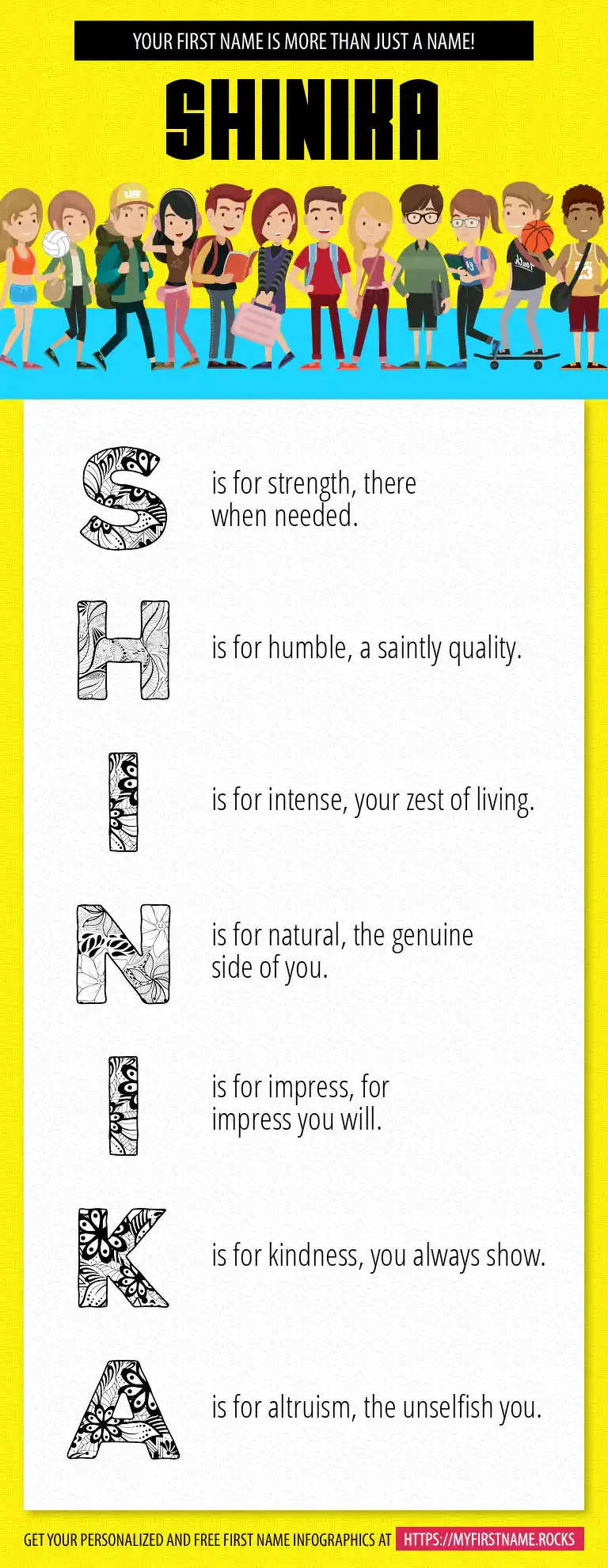 YOUR FIRST NAME IS MORE THAN JUST A NAME!

SHINIKA

S is for strength, there when needed.

H is for humble, a saintly quality.

I is for intense, your zest of living.

N is for natural, the genuine side of you.

I is for impress, for impress you will.

K is for kindness, you always show.

A is for altruism, the unselfish you.

GET YOUR PERSONALIZED AND FREE FIRST NAME INFOGRAPHICS AT HTTPS://MYFIRSTNAME.ROCKS