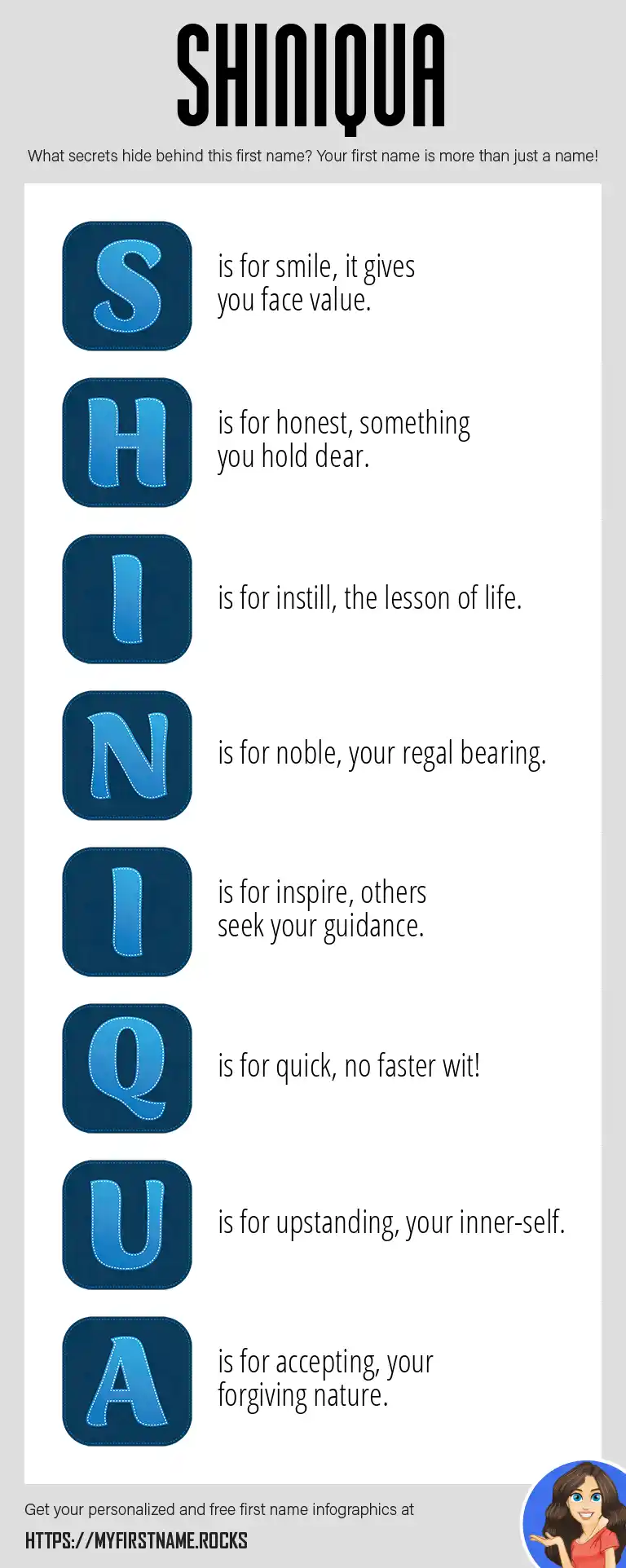 SHINIQUA

What secrets hide behind this first name? Your first name is more than just a name!

S is for smile, it gives you face value.

H is for honest, something you hold dear.

I is for instill, the lesson of life.

N is for noble, your regal bearing.

I is for inspire, others seek your guidance.

Q is for quick, no faster wit!

U is for upstanding, your inner-self.

A is for accepting, your forgiving nature.

Get your personalized and free first name infographics at

HTTPS://MYFIRSTNAME.ROCKS