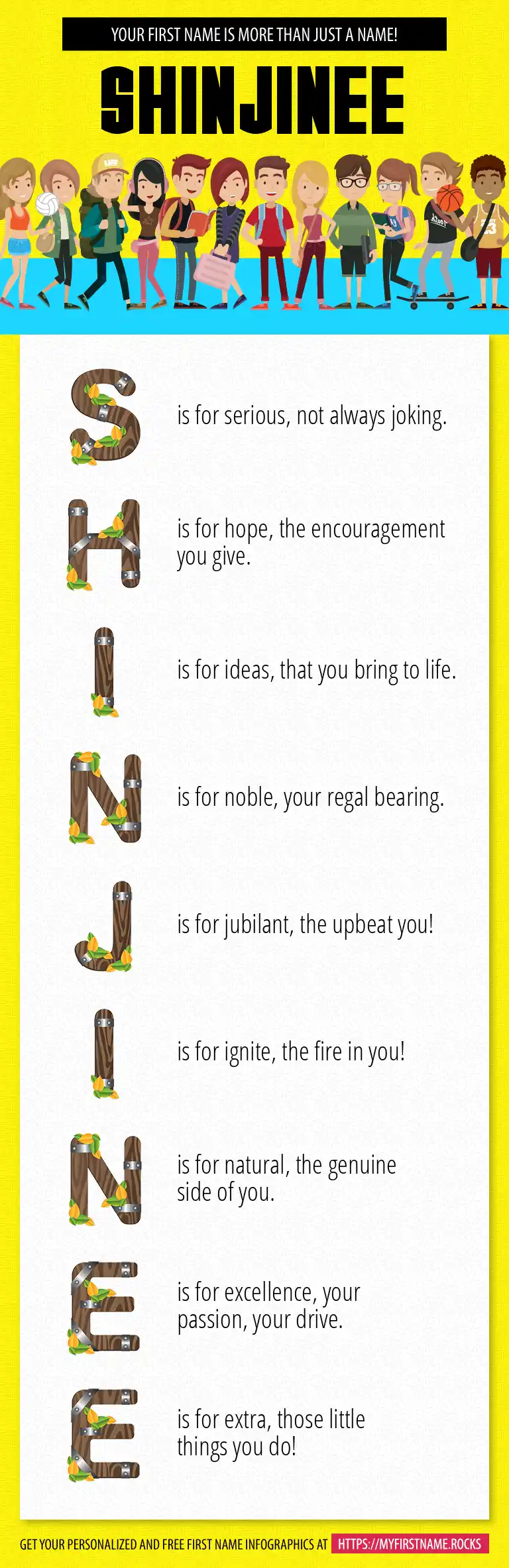 YOUR FIRST NAME IS MORE THAN JUST A NAME!

SHINJINEE

S is for serious, not always joking.

H is for hope, the encouragement you give.

I is for ideas, that you bring to life.

N is for noble, your regal bearing.

J is for jubilant, the upbeat you!

I is for ignite, the fire in you!

N is for natural, the genuine side of you.

E is for excellence, your passion, your drive.

E is for extra, those little things you do!

GET YOUR PERSONALIZED AND FREE FIRST NAME INFOGRAPHICS AT HTTPS://MYFIRSTNAME.ROCKS