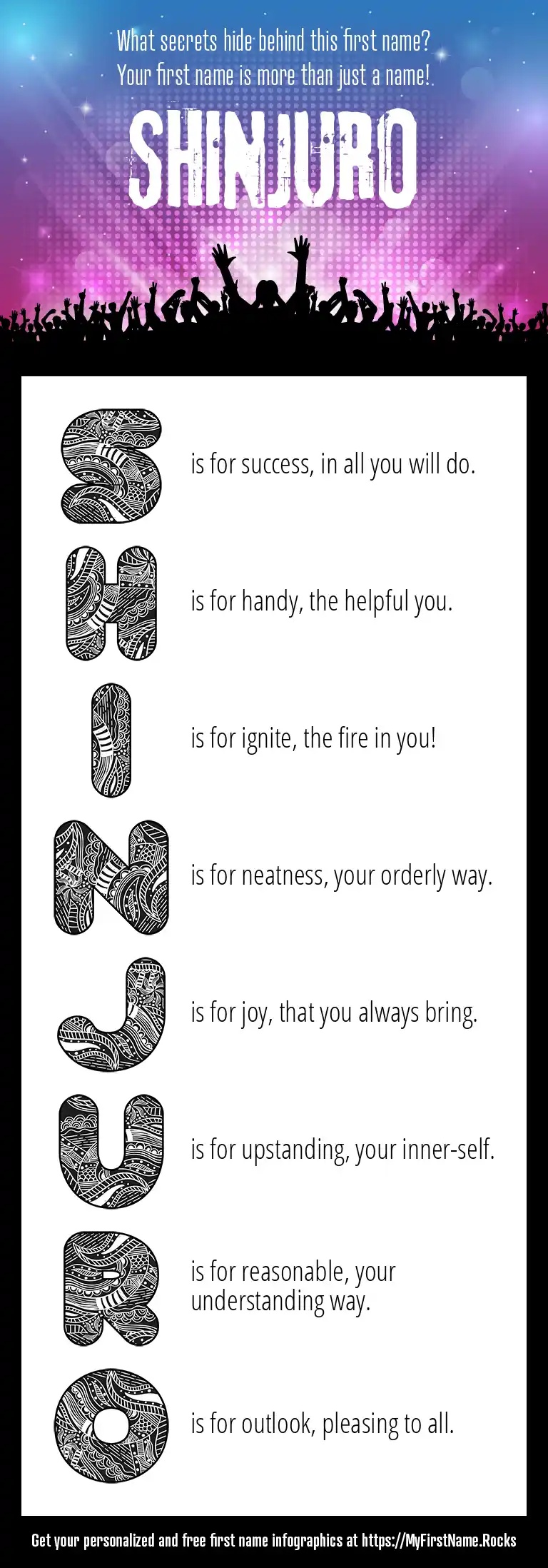 What secrets hide behind this first name?
Your first name is more than just a name!

SHINJURO

S is for success, in all you will do.

H is for handy, the helpful you.

I is for ignite, the fire in you!

N is for neatness, your orderly way.

J is for joy, that you always bring.

U is for upstanding, your inner-self.

R is for reasonable, your understanding way.

O is for outlook, pleasing to all.

Get your personalized and free first name infographics at https://MyFirstName.Rocks