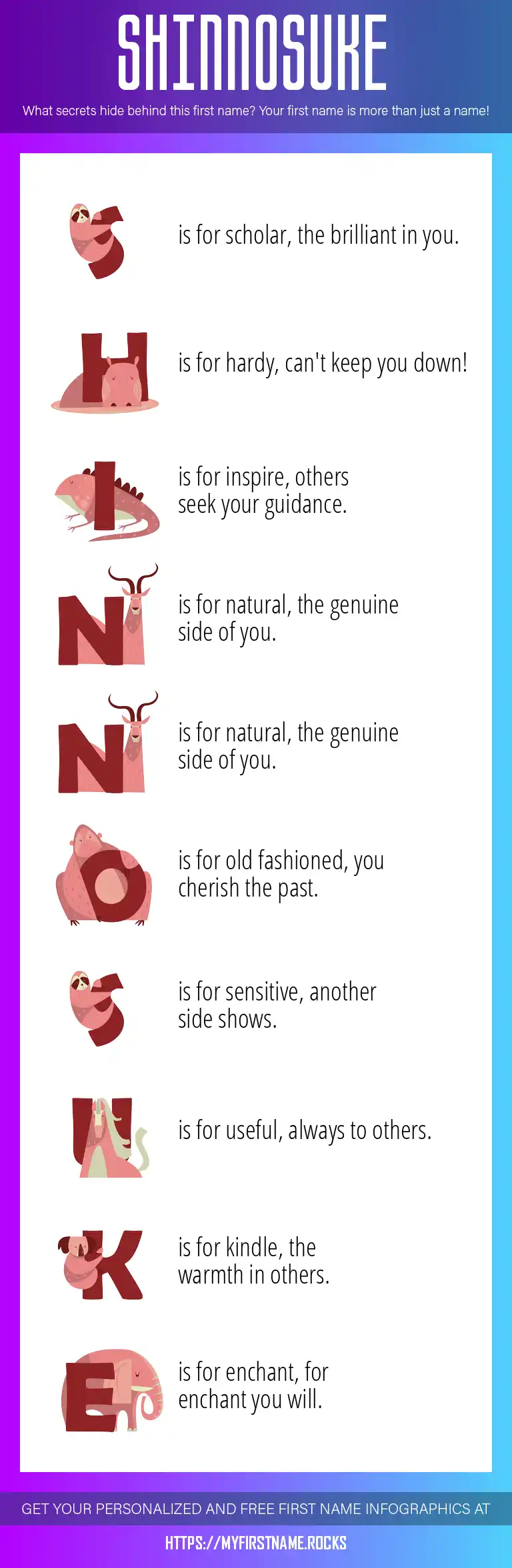 SHINNOSUKE

What secrets hide behind this first name? Your first name is more than just a name!

S is for scholar, the brilliant in you.

H is for hardy, can't keep you down!

I is for inspire, others seek your guidance.

N is for natural, the genuine side of you.

N is for natural, the genuine side of you.

O is for old fashioned, you cherish the past.

S is for sensitive, another side shows.

U is for useful, always to others.

K is for kindle, the warmth in others.

E is for enchant, for enchant you will.

GET YOUR PERSONALIZED AND FREE FIRST NAME INFOGRAPHICS AT

HTTPS://MYFIRSTNAME.ROCKS