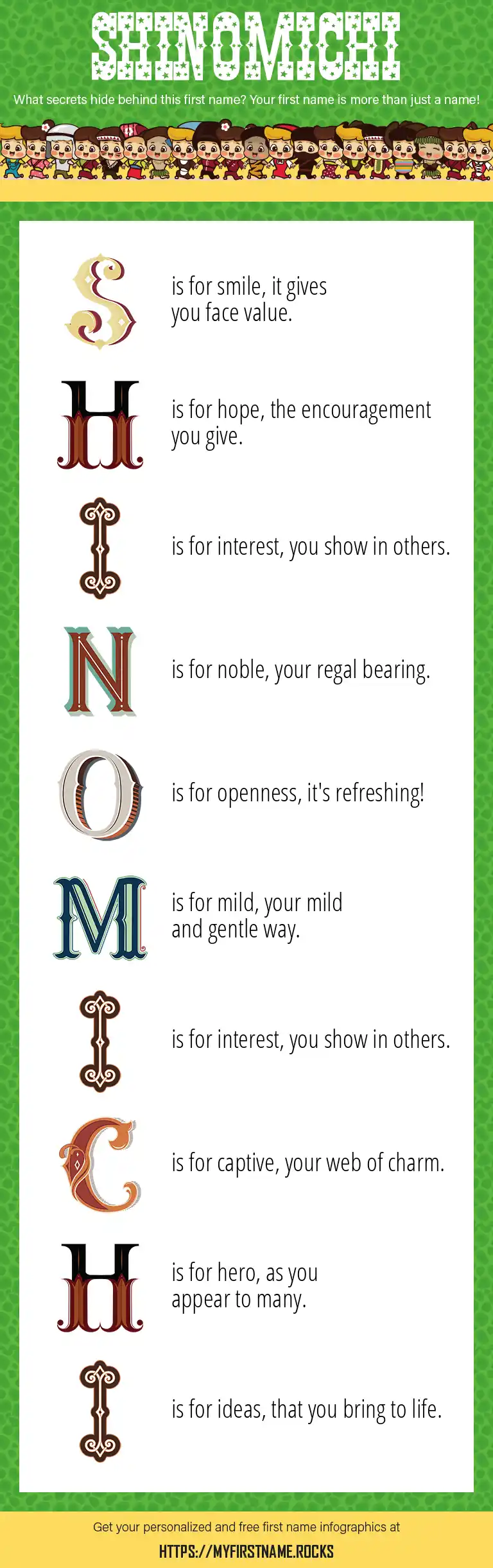 SHINOMICHI

What secrets hide behind this first name? Your first name is more than just a name!

S is for smile, it gives you face value.

H is for hope, the encouragement you give.

I is for interest, you show in others.

N is for noble, your regal bearing.

O is for openness, it's refreshing!

M is for mild, your mild and gentle way.

I is for interest, you show in others.

C is for captive, your web of charm.

H is for hero, as you appear to many.

I is for ideas, that you bring to life.

Get your personalized and free first name infographics at

HTTPS://MYFIRSTNAME.ROCKS