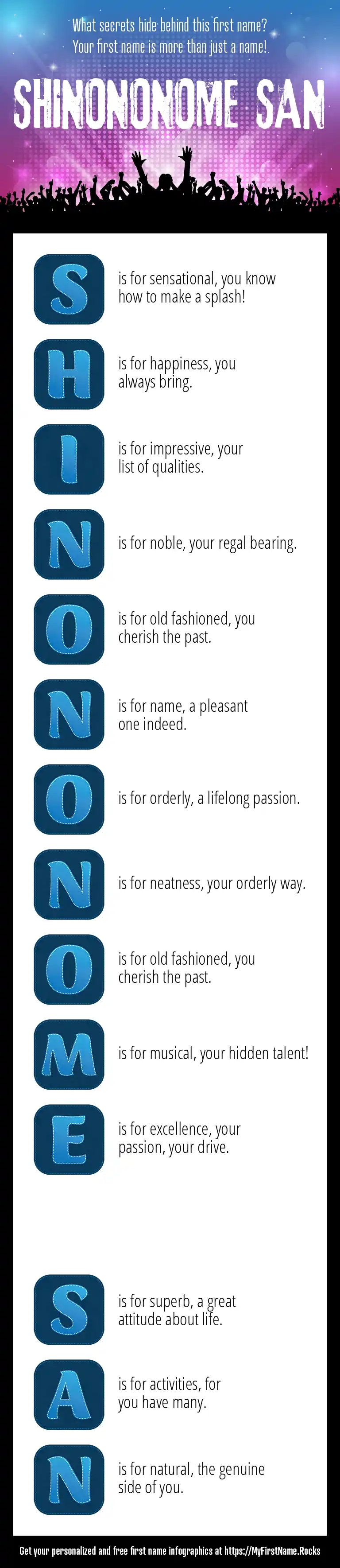 What secrets hide behind this first name?
Your first name is more than just a name!.

SHINONONOME SAN

S is for sensational, you know how to make a splash!

H is for happiness, you always bring.

I is for impressive, your list of qualities.

N is for noble, your regal bearing.

O is for old fashioned, you cherish the past.

N is for name, a pleasant one indeed.

O is for orderly, a lifelong passion.

N is for neatness, your orderly way.

O is for old fashioned, you cherish the past.

M is for musical, your hidden talent!

E is for excellence, your passion, your drive.

S is for superb, a great attitude about life.

A is for activities, for you have many.

N is for natural, the genuine side of you.

Get your personalized and free first name infographics at https://MyFirstName.Rocks