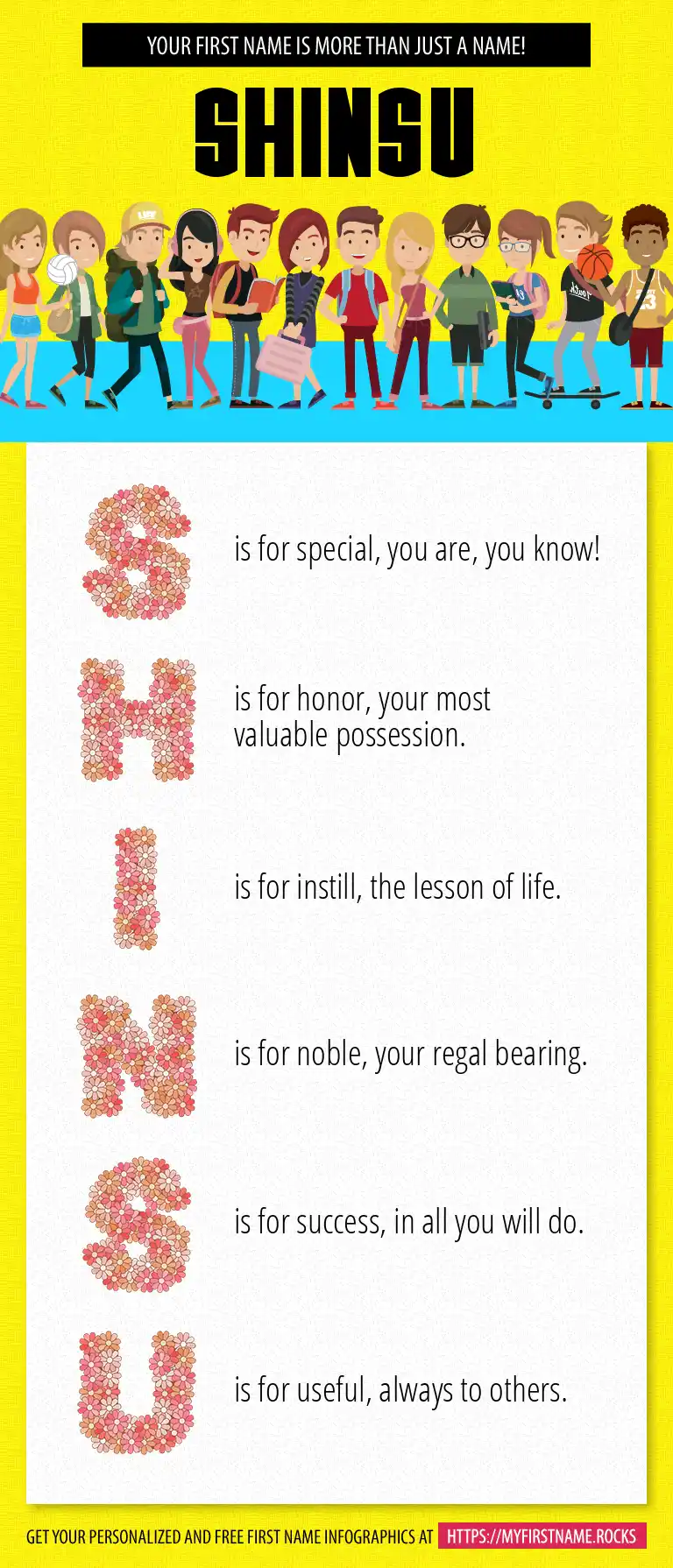 YOUR FIRST NAME IS MORE THAN JUST A NAME!

SHINSU

S is for special, you are, you know!

H is for honor, your most valuable possession.

I is for instill, the lesson of life.

N is for noble, your regal bearing.

S is for success, in all you will do.

U is for useful, always to others.

GET YOUR PERSONALIZED AND FREE FIRST NAME INFOGRAPHICS AT HTTPS://MYFIRSTNAME.ROCKS