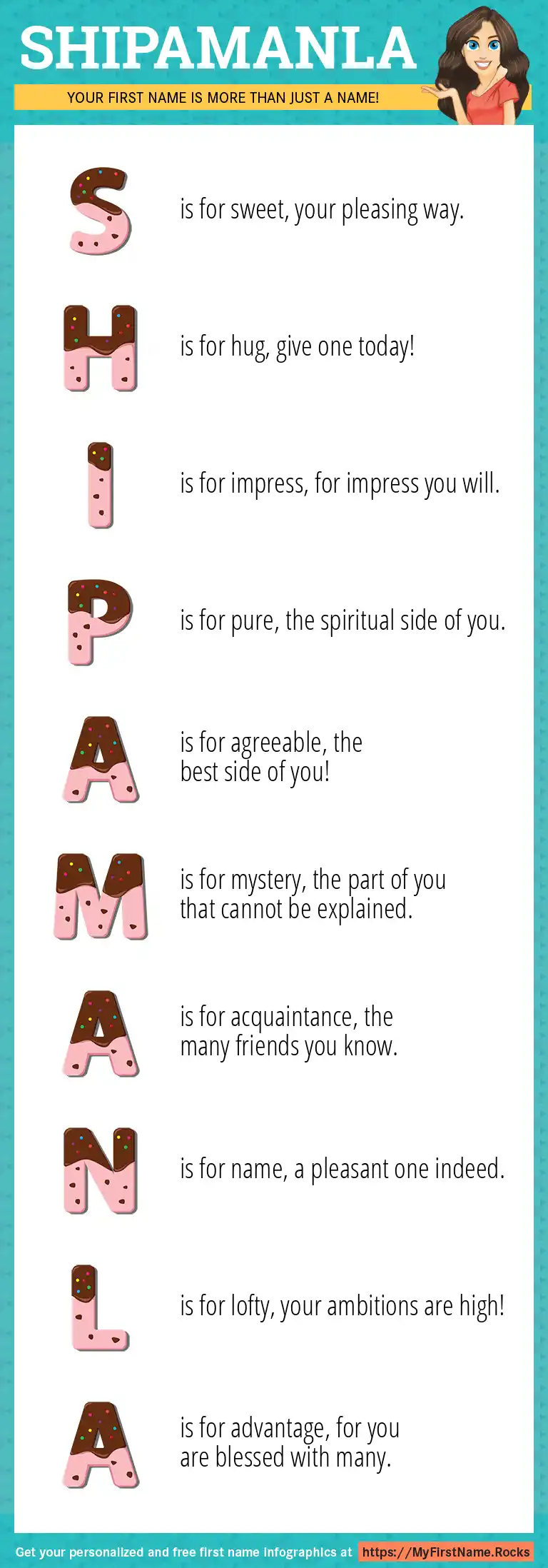 SHIPAMANLA

YOUR FIRST NAME IS MORE THAN JUST A NAME!

S is for sweet, your pleasing way.

H is for hug, give one today!

I is for impress, for impress you will.

P is for pure, the spiritual side of you.

A is for agreeable, the best side of you!

M is for mystery, the part of you that cannot be explained.

A is for acquaintance, the many friends you know.

N is for name, a pleasant one indeed.

L is for lofty, your ambitions are high!

A is for advantage, for you are blessed with many.

Get your personalized and free first name infographics at https://MyFirstName.Rocks