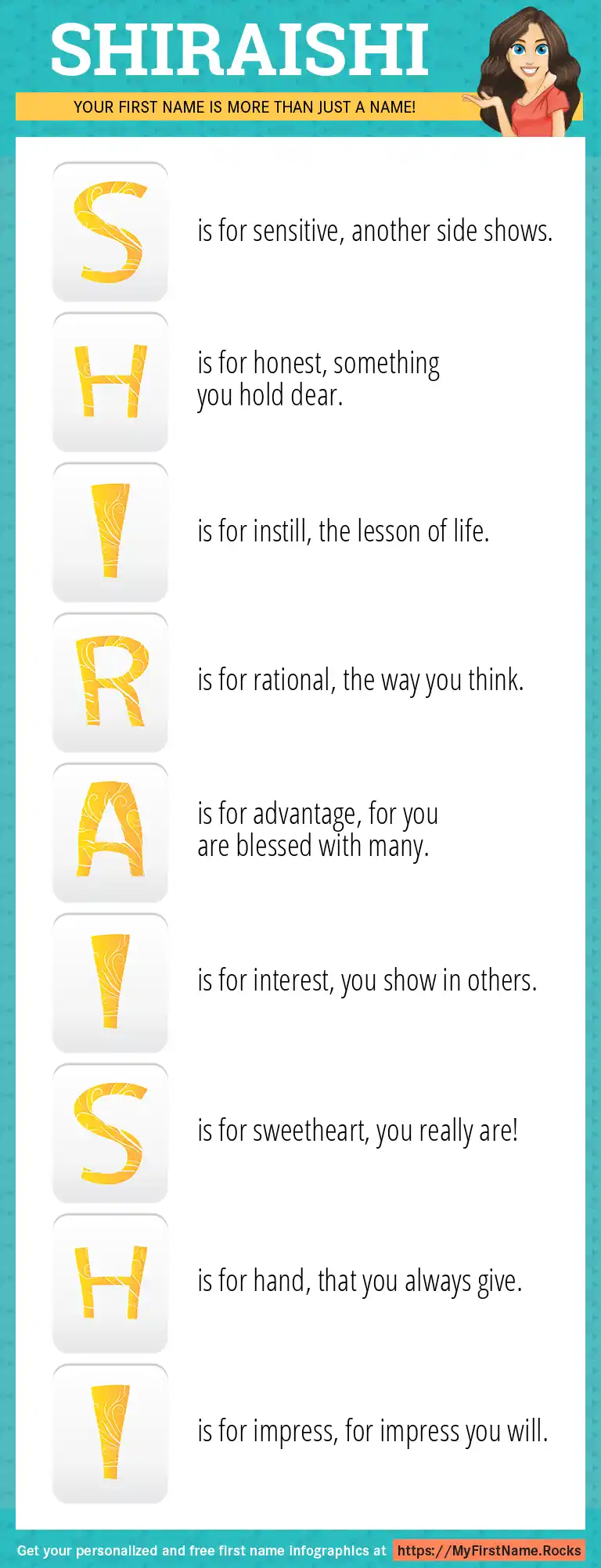 SHIRAISHI

YOUR FIRST NAME IS MORE THAN JUST A NAME!

S is for sensitive, another side shows.

H is for honest, something you hold dear.

I is for instill, the lesson of life.

R is for rational, the way you think.

A is for advantage, for you are blessed with many.

I is for interest, you show in others.

S is for sweetheart, you really are!

H is for hand, that you always give.

I is for impress, for impress you will.

Get your personalized and free first name infographics at https://MyFirstName.Rocks