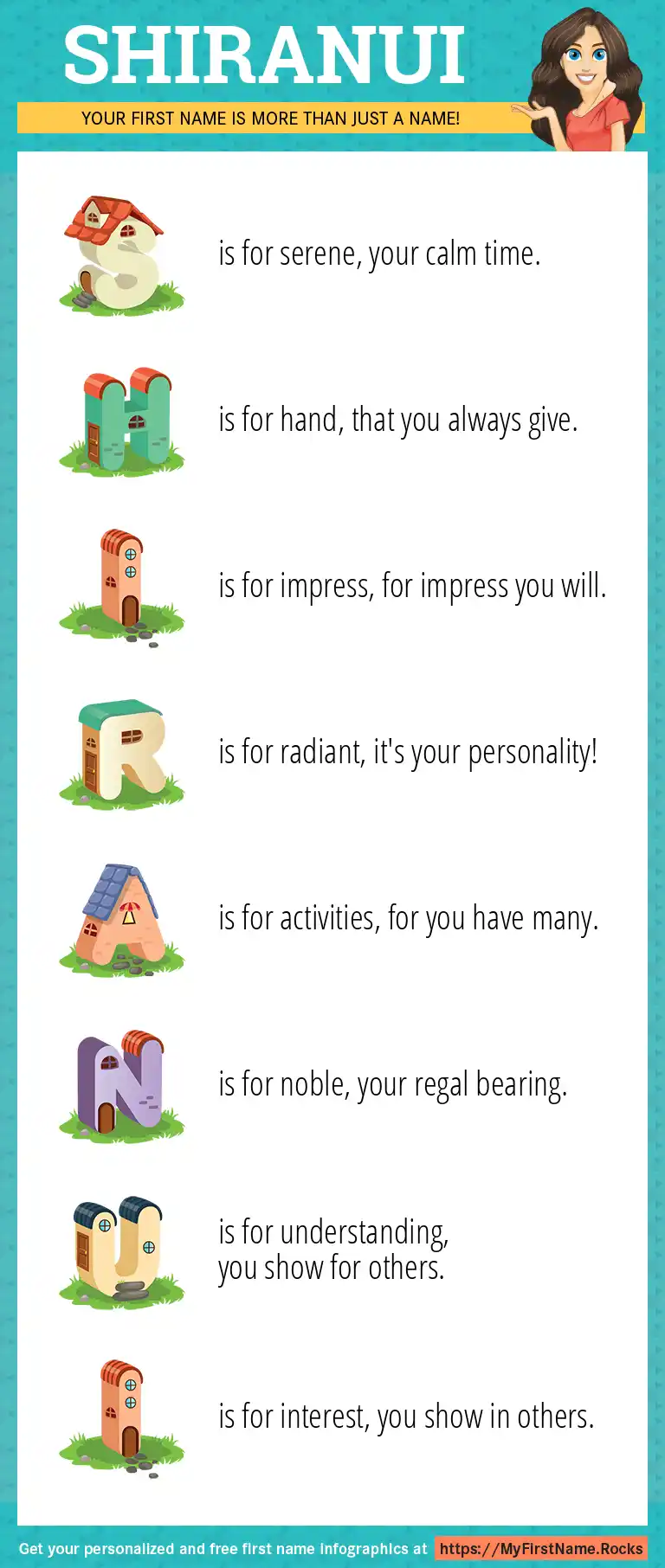 SHIRANUI

YOUR FIRST NAME IS MORE THAN JUST A NAME!

S is for serene, your calm time.

H is for hand, that you always give.

I is for impress, for impress you will.

R is for radiant, it's your personality!

A is for activities, for you have many.

N is for noble, your regal bearing.

U is for understanding, you show for others.

I is for interest, you show in others.

Get your personalized and free first name infographics at https://MyFirstName.Rocks