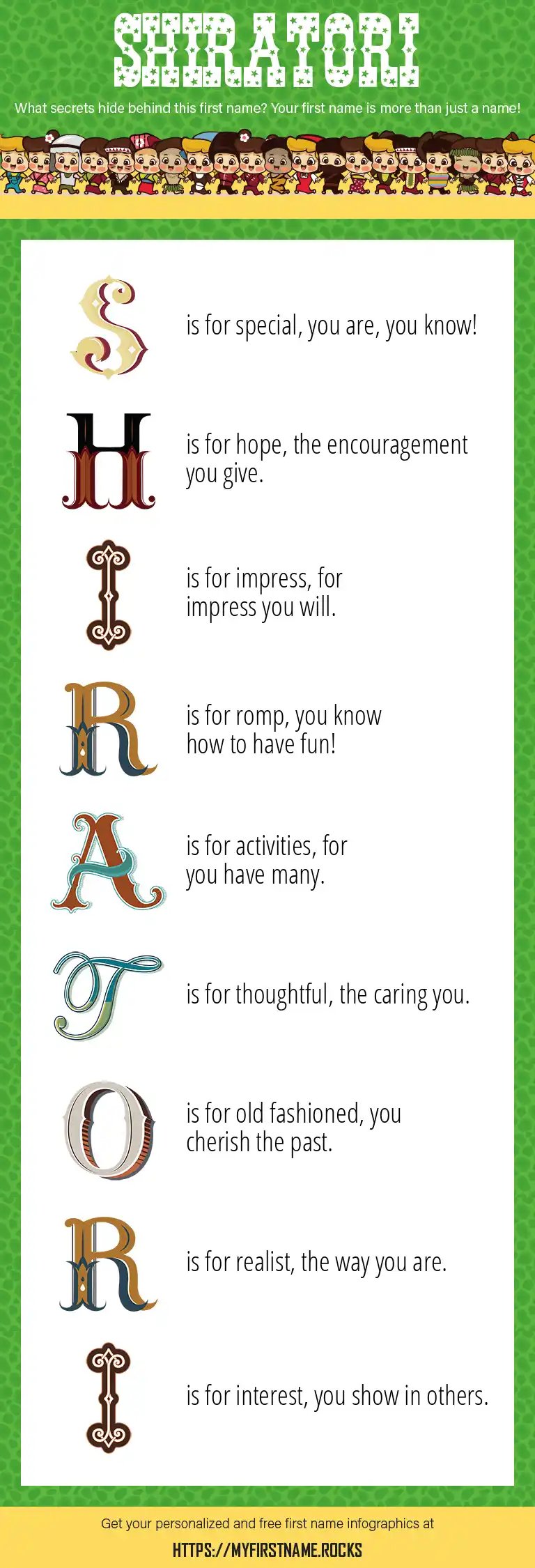 SHIRATORI

What secrets hide behind this first name? Your first name is more than just a name!

S is for special, you are, you know!

H is for hope, the encouragement you give.

I is for impress, for impress you will.

R is for romp, you know how to have fun!

A is for activities, for you have many.

T is for thoughtful, the caring you.

O is for old fashioned, you cherish the past.

R is for realist, the way you are.

I is for interest, you show in others.

Get your personalized and free first name infographics at

HTTPS://MYFIRSTNAME.ROCKS