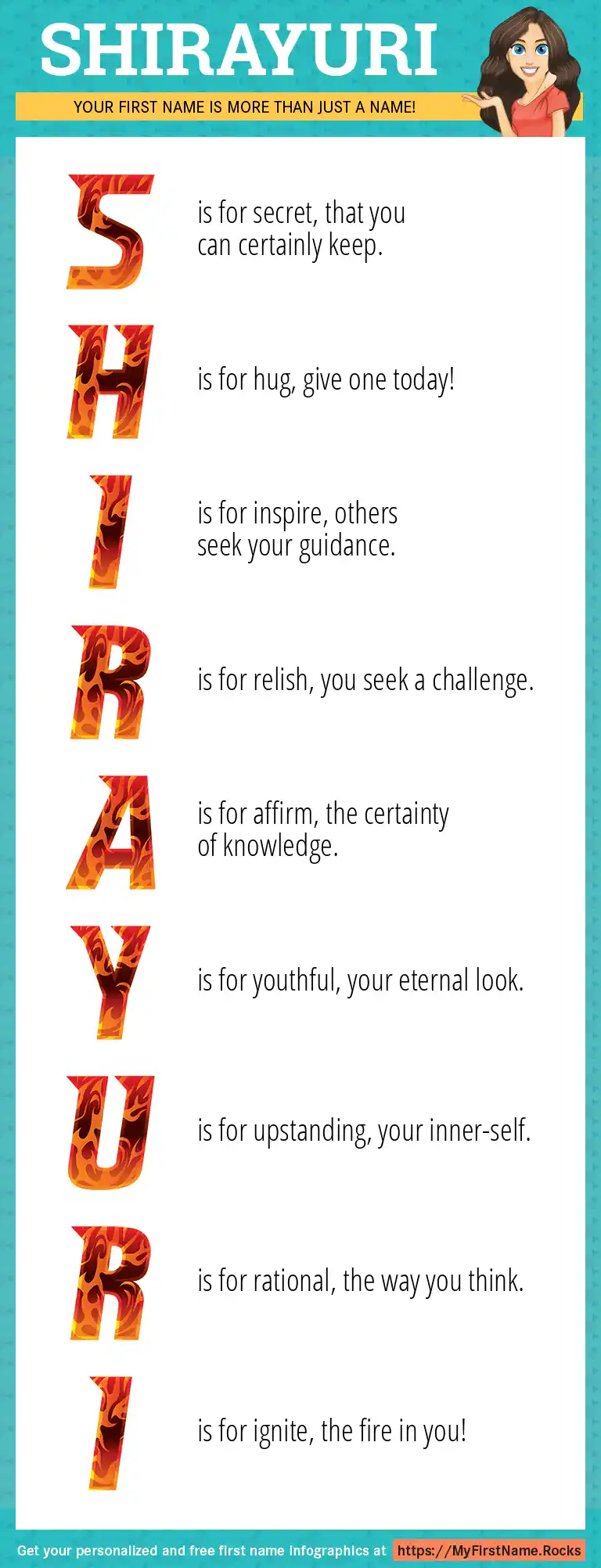 SHIRAYURI

YOUR FIRST NAME IS MORE THAN JUST A NAME!

S is for secret, that you can certainly keep.

H is for hug, give one today!

I is for inspire, others seek your guidance.

R is for relish, you seek a challenge.

A is for affirm, the certainty of knowledge.

Y is for youthful, your eternal look.

U is for upstanding, your inner-self.

R is for rational, the way you think.

I is for ignite, the fire in you!

Get your personalized and free first name infographics at https://MyFirstName.Rocks