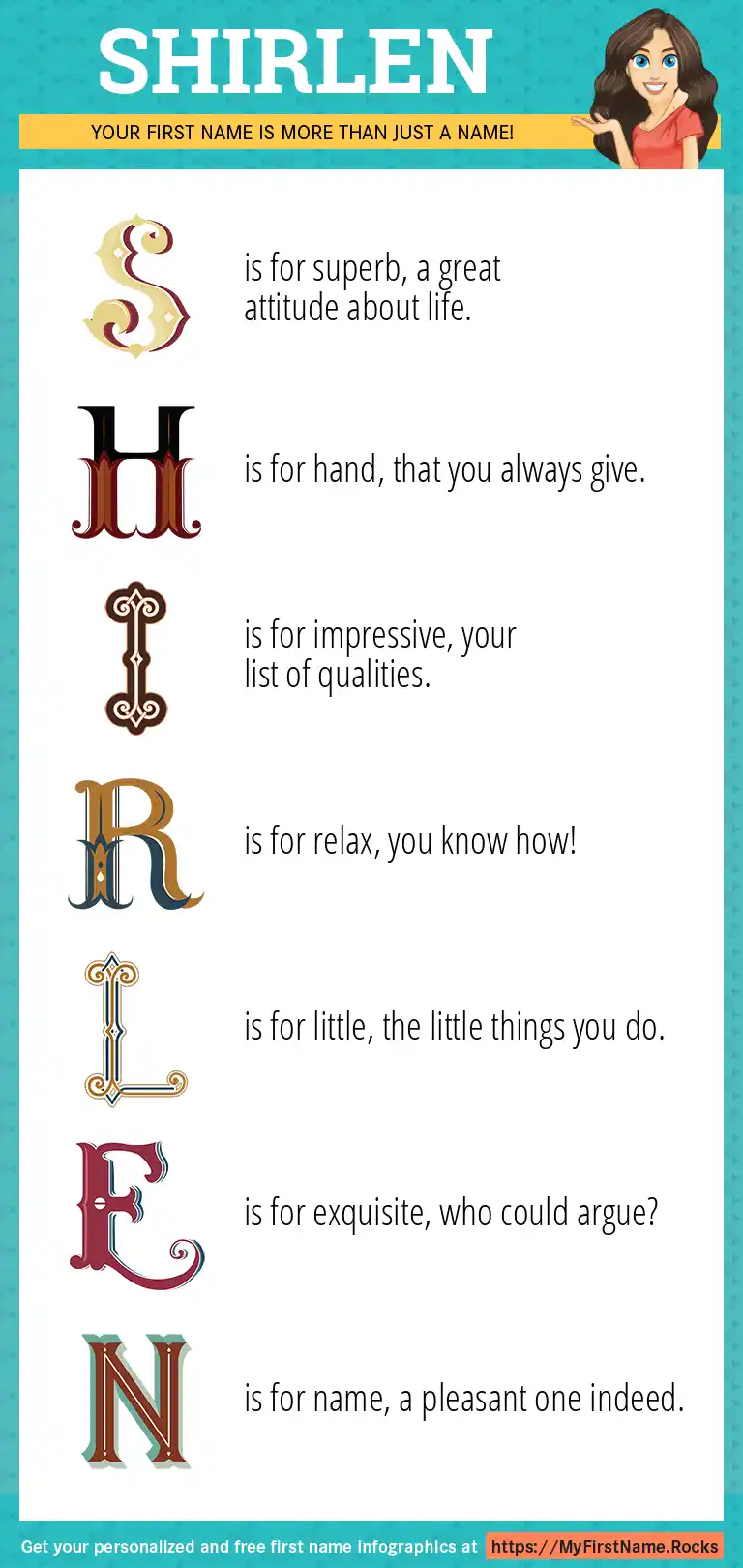 SHIRLEN

YOUR FIRST NAME IS MORE THAN JUST A NAME!

S is for superb, a great attitude about life.

H is for hand, that you always give.

I is for impressive, your list of qualities.

R is for relax, you know how!

L is for little, the little things you do.

E is for exquisite, who could argue?

N is for name, a pleasant one indeed.

Get your personalized and free first name infographics at https://MyFirstName.Rocks