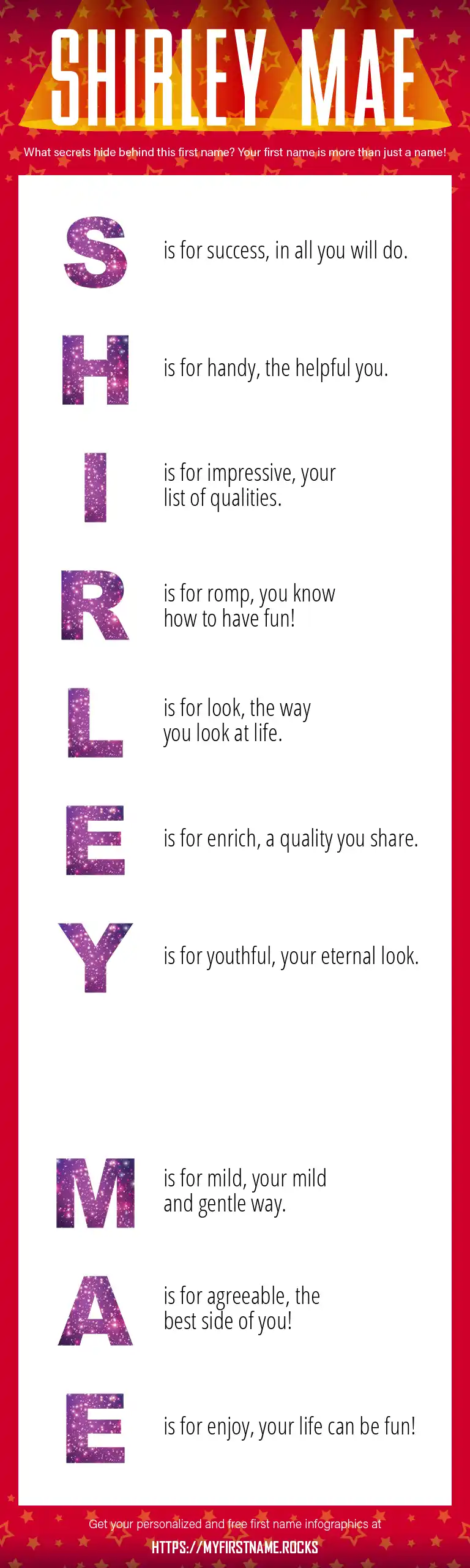 SHIRLEY MAE

What secrets hide behind this first name? Your first name is more than just a name!

S is for success, in all you will do.

H is for handy, the helpful you.

I is for impressive, your list of qualities.

R is for romp, you know how to have fun!

L is for look, the way you look at life.

E is for enrich, a quality you share.

Y is for youthful, your eternal look.

M is for mild, your mild and gentle way.

A is for agreeable, the best side of you!

E is for enjoy, your life can be fun!

Get your personalized and free first name infographics at

HTTPS://MYFIRSTNAME.ROCKS