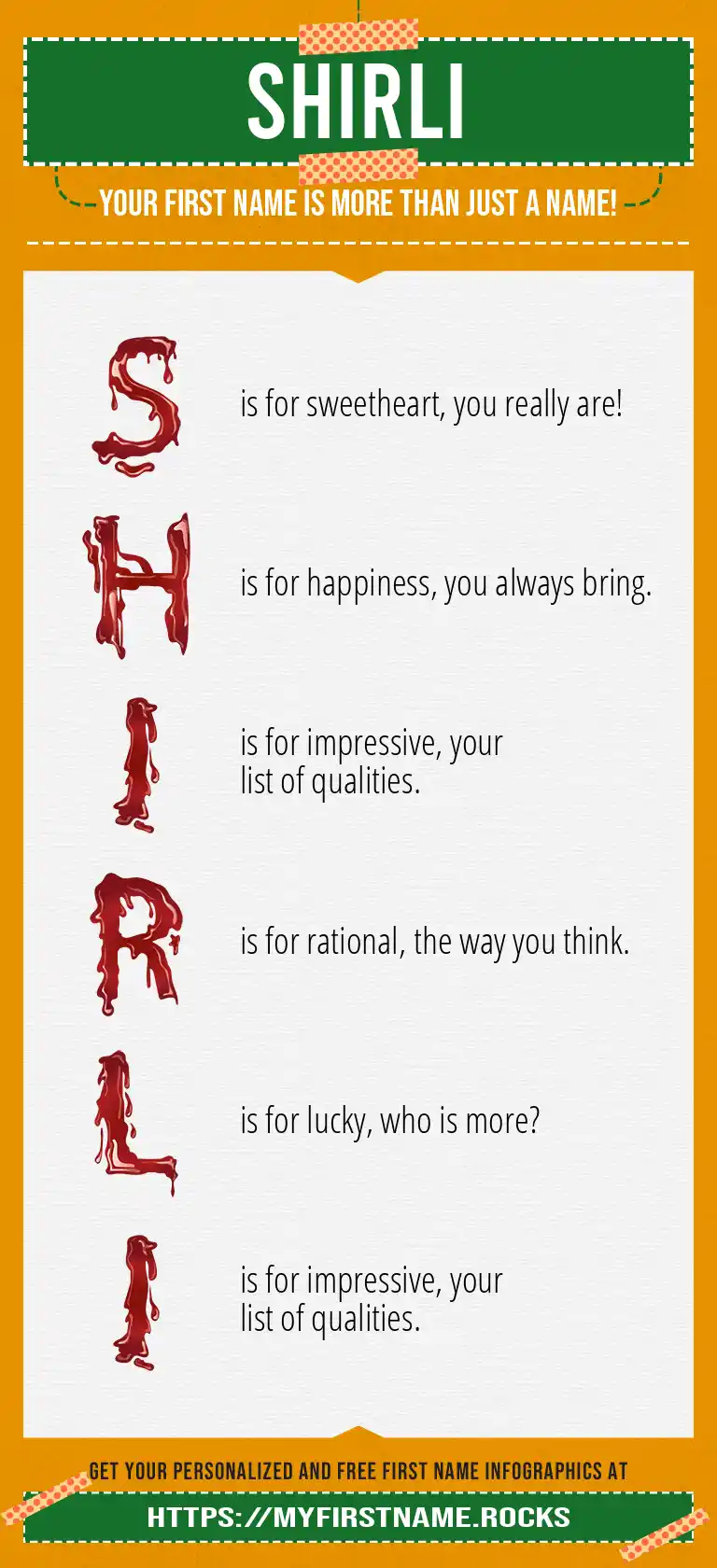 SHIRLI

YOUR FIRST NAME IS MORE THAN JUST A NAME!

S is for sweetheart, you really are!

H is for happiness, you always bring.

I is for impressive, your list of qualities.

R is for rational, the way you think.

L is for lucky, who is more?

I is for impressive, your list of qualities.

GET YOUR PERSONALIZED AND FREE FIRST NAME INFOGRAPHICS AT

HTTPS://MYFIRSTNAME.ROCKS