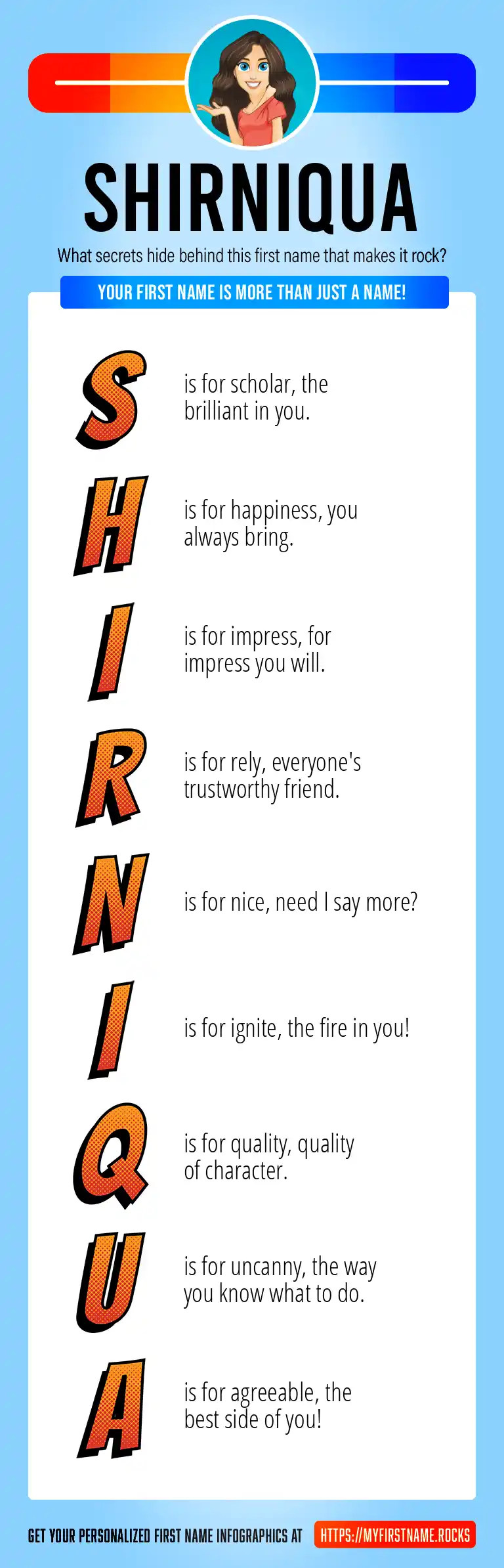 SHIRNIQUA

What secrets hide behind this first name that makes it rock?

YOUR FIRST NAME IS MORE THAN JUST A NAME!

S is for scholar, the brilliant in you.

H is for happiness, you always bring.

I is for impress, for impress you will.

R is for rely, everyone's trustworthy friend.

N is for nice, need I say more?

I is for ignite, the fire in you!

Q is for quality, quality of character.

U is for uncanny, the way you know what to do.

A is for agreeable, the best side of you!

GET YOUR PERSONALIZED FIRST NAME INFOGRAPHICS AT HTTPS://MYFIRSTNAME.ROCKS