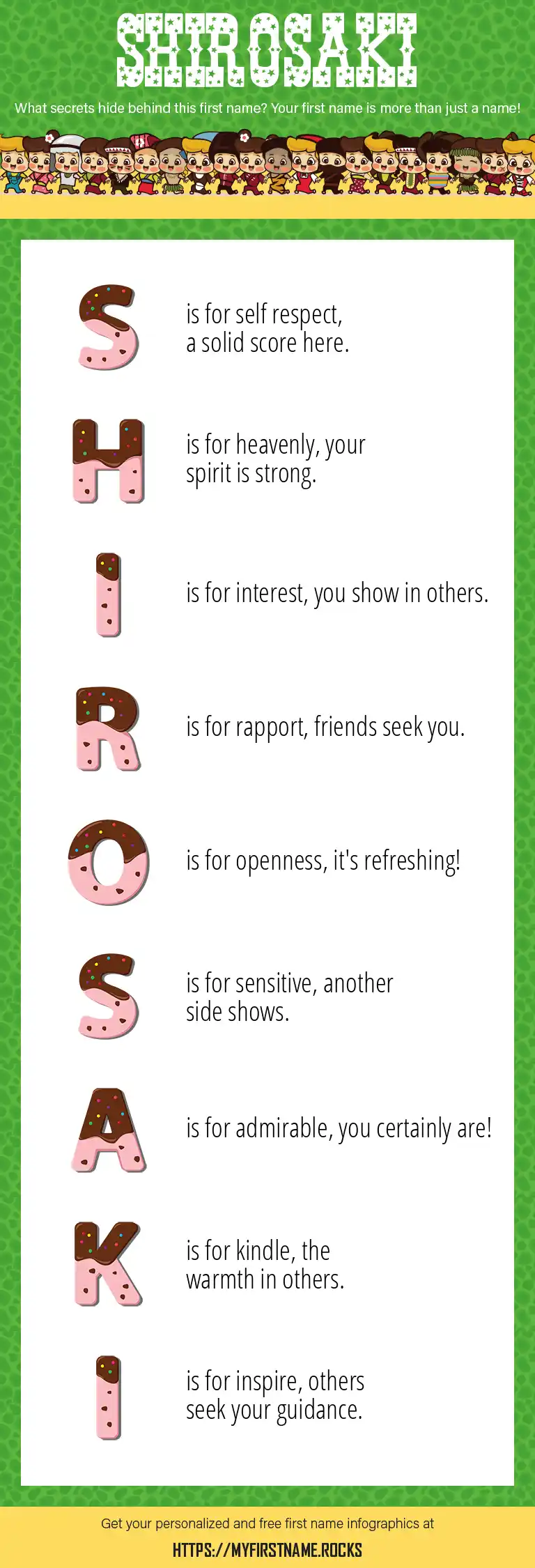 SHIROSAKI

What secrets hide behind this first name? Your first name is more than just a name!

S is for self respect, a solid score here.

H is for heavenly, your spirit is strong.

I is for interest, you show in others.

R is for rapport, friends seek you.

O is for openness, it's refreshing!

S is for sensitive, another side shows.

A is for admirable, you certainly are!

K is for kindle, the warmth in others.

I is for inspire, others seek your guidance.

Get your personalized and free first name infographics at

HTTPS://MYFIRSTNAME.ROCKS