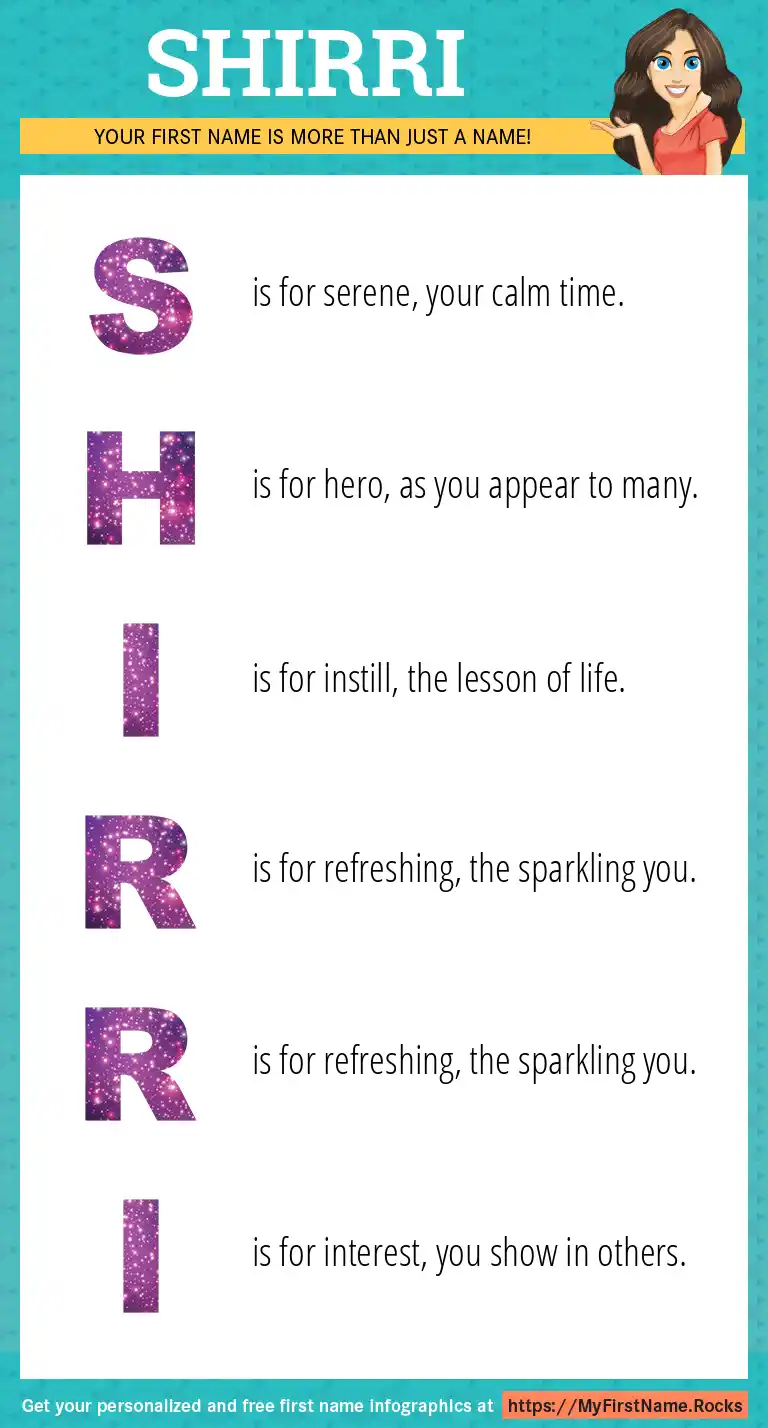 SHIRRI

YOUR FIRST NAME IS MORE THAN JUST A NAME!

S is for serene, your calm time.

H is for hero, as you appear to many.

I is for instill, the lesson of life.

R is for refreshing, the sparkling you.

R is for refreshing, the sparkling you.

I is for interest, you show in others.

Get your personalized and free first name infographics at https://MyFirstName.Rocks