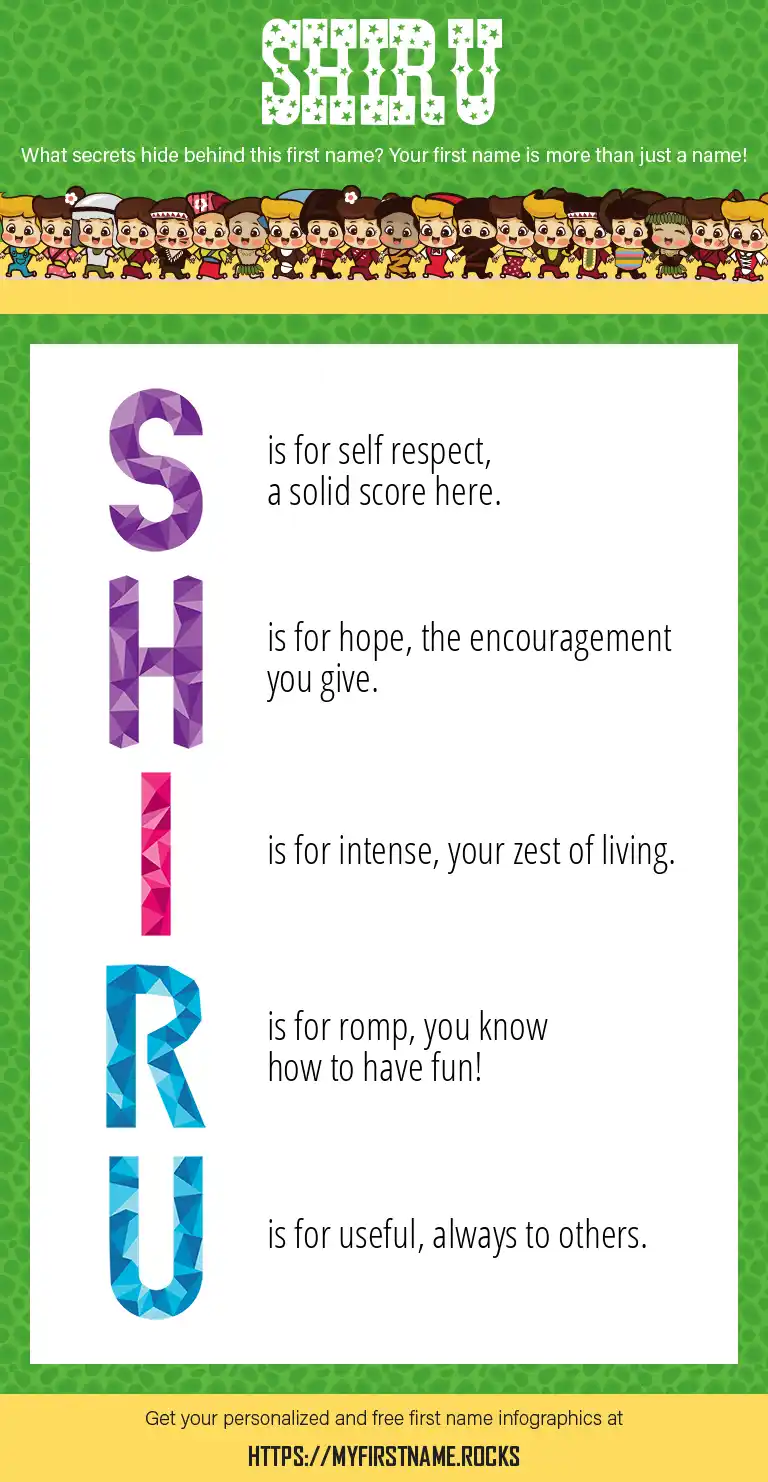 SHIRU

What secrets hide behind this first name? Your first name is more than just a name!

S is for self respect, a solid score here.

H is for hope, the encouragement you give.

I is for intense, your zest of living.

R is for romp, you know how to have fun!

U is for useful, always to others.

Get your personalized and free first name infographics at

HTTPS://MYFIRSTNAME.ROCKS