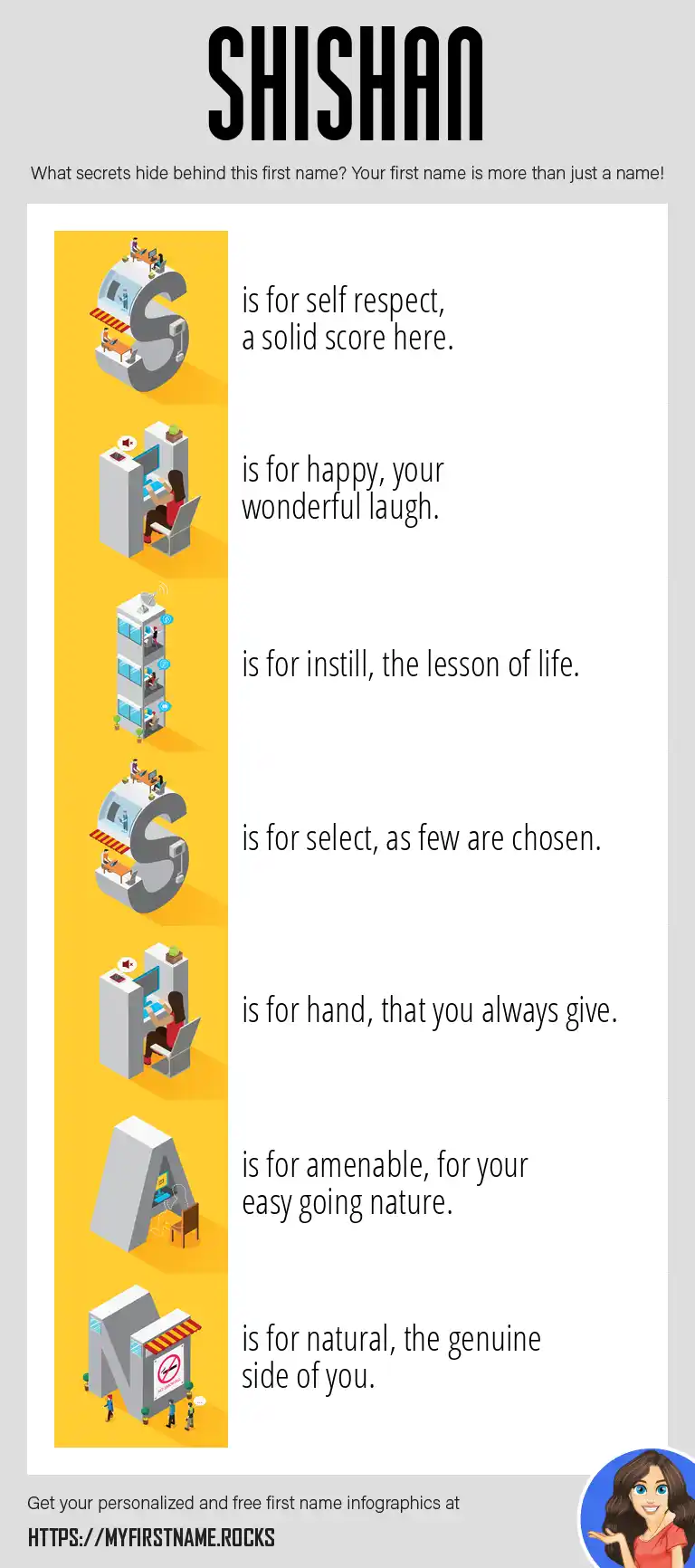 SHISHAN

What secrets hide behind this first name? Your first name is more than just a name!

S is for self respect, a solid score here.

H is for happy, your wonderful laugh.

I is for instill, the lesson of life.

S is for select, as few are chosen.

H is for hand, that you always give.

A is for amenable, for your easy going nature.

N is for natural, the genuine side of you.

Get your personalized and free first name infographics at

HTTPS://MYFIRSTNAME.ROCKS