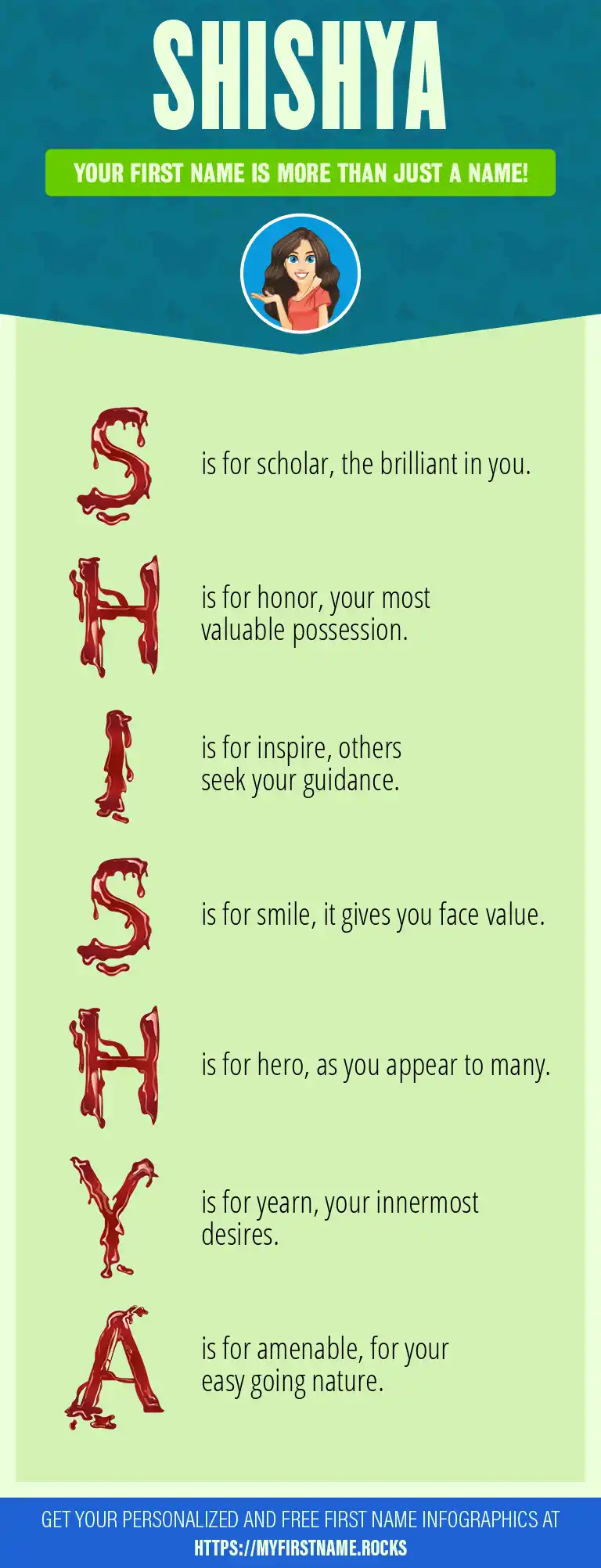 SHISHYA

YOUR FIRST NAME IS MORE THAN JUST A NAME!

S is for scholar, the brilliant in you.

H is for honor, your most valuable possession.

I is for inspire, others seek your guidance.

S is for smile, it gives you face value.

H is for hero, as you appear to many.

Y is for yearn, your innermost desires.

A is for amenable, for your easy going nature.

GET YOUR PERSONALIZED AND FREE FIRST NAME INFOGRAPHICS AT HTTPS://MYFIRSTNAME.ROCKS