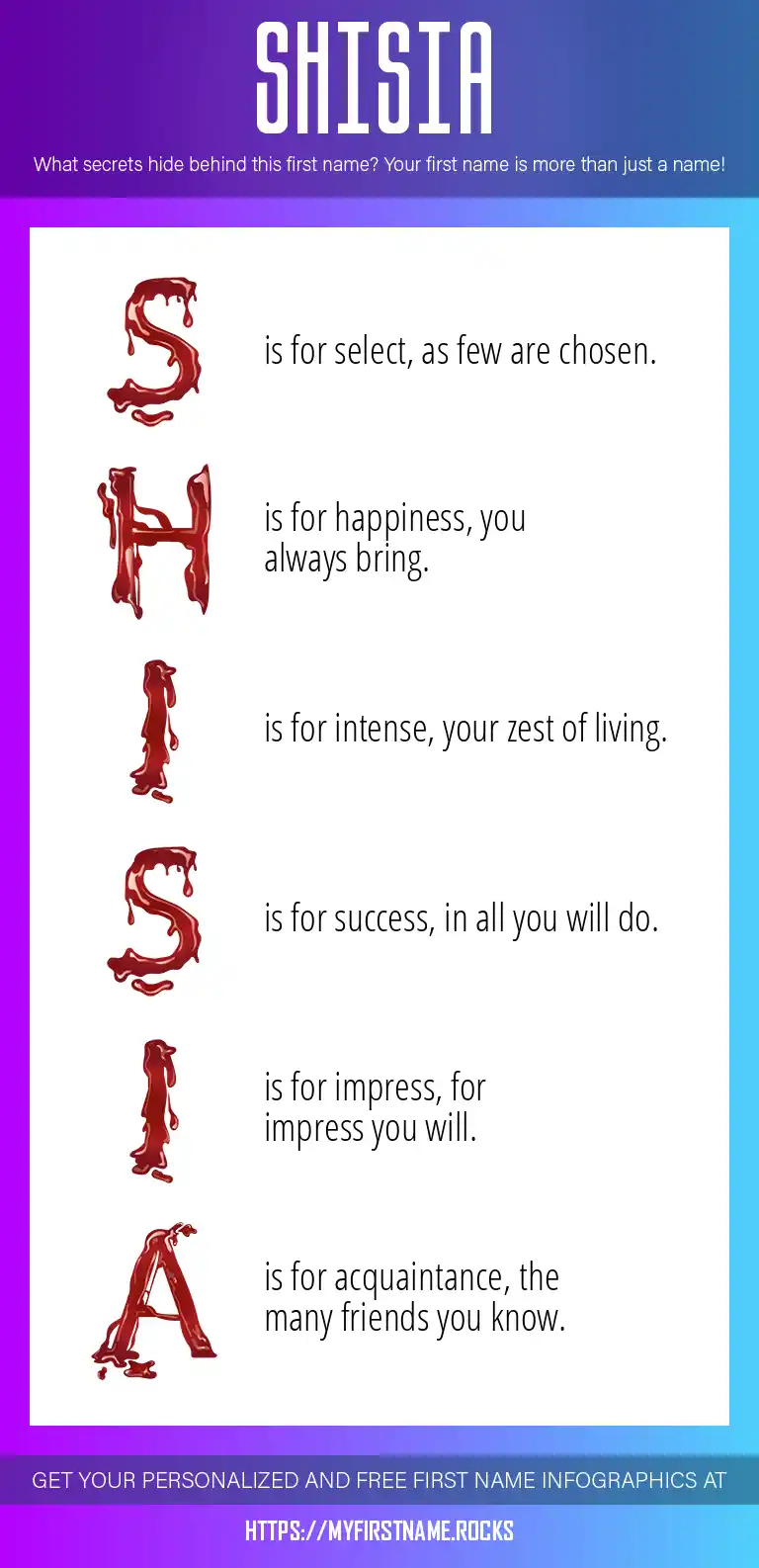 SHISIA

What secrets hide behind this first name? Your first name is more than just a name!

S is for select, as few are chosen.

H is for happiness, you always bring.

I is for intense, your zest of living.

S is for success, in all you will do.

I is for impress, for impress you will.

A is for acquaintance, the many friends you know.

GET YOUR PERSONALIZED AND FREE FIRST NAME INFOGRAPHICS AT

HTTPS://MYFIRSTNAME.ROCKS