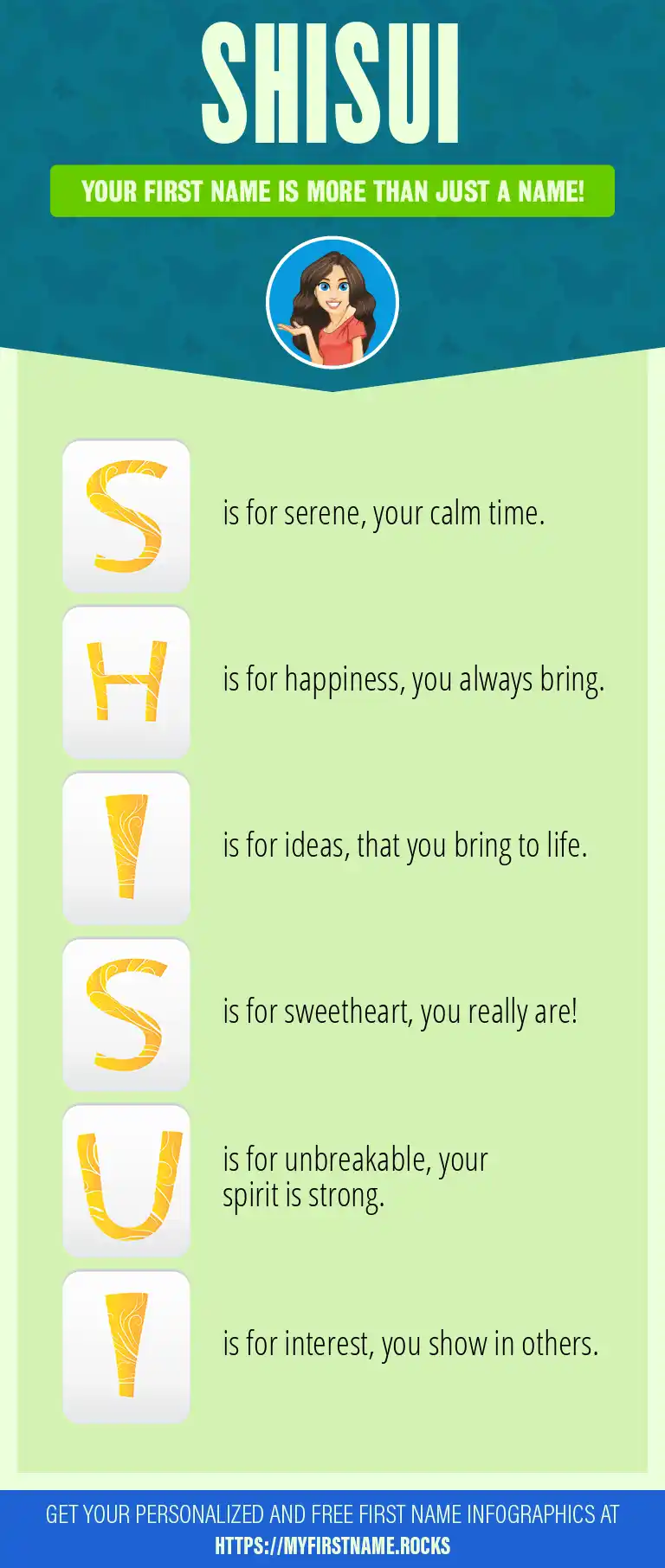 SHISUI

YOUR FIRST NAME IS MORE THAN JUST A NAME!

S is for serene, your calm time.

H is for happiness, you always bring.

I is for ideas, that you bring to life.

S is for sweetheart, you really are!

U is for unbreakable, your spirit is strong.

I is for interest, you show in others.

GET YOUR PERSONALIZED AND FREE FIRST NAME INFOGRAPHICS AT HTTPS://MYFIRSTNAME.ROCKS